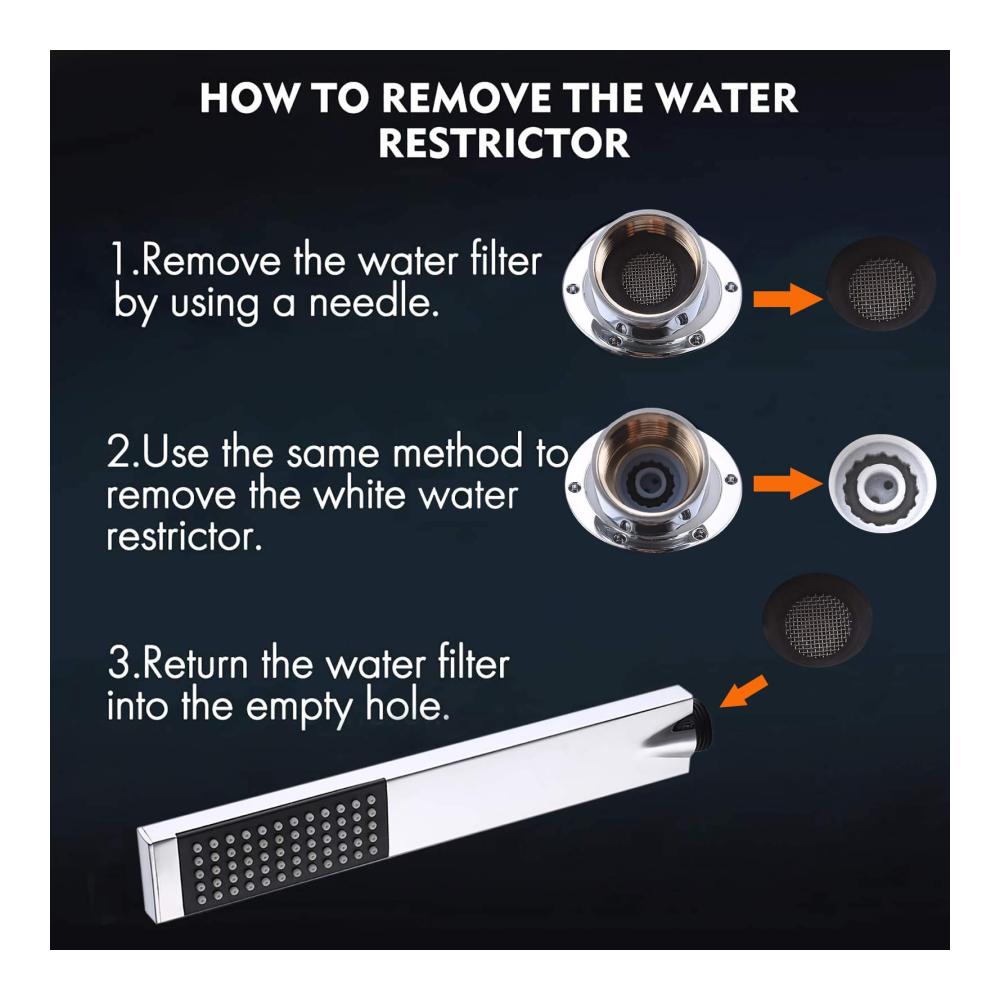 HOW TO REMOVE THE WATER RESTRICTOR

1.Remove the water filter by using a needle.

2.Use the same method to remove the white water restrictor.

3.Return the water filter into the empty hole.