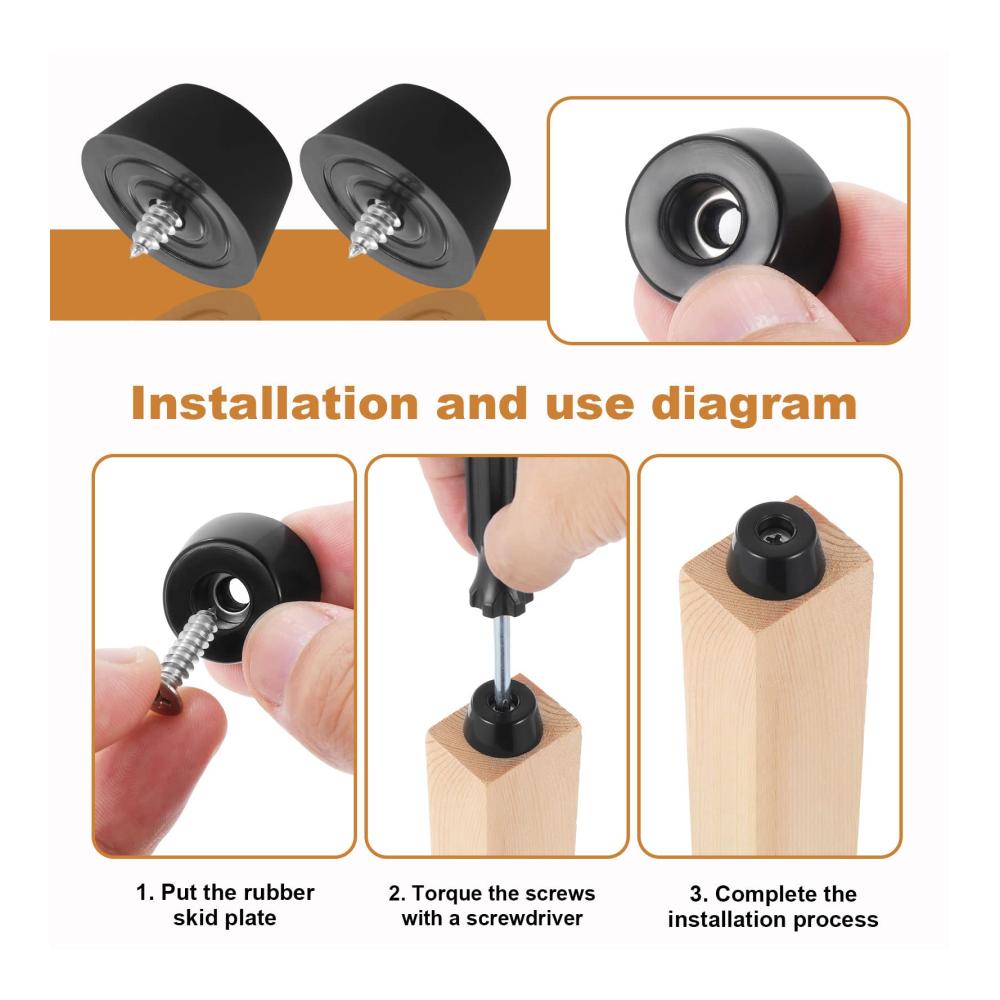 Installation and use diagram

1. Put the rubber skid plate

2. Torque the screws with a screwdriver

3. Complete the installation process