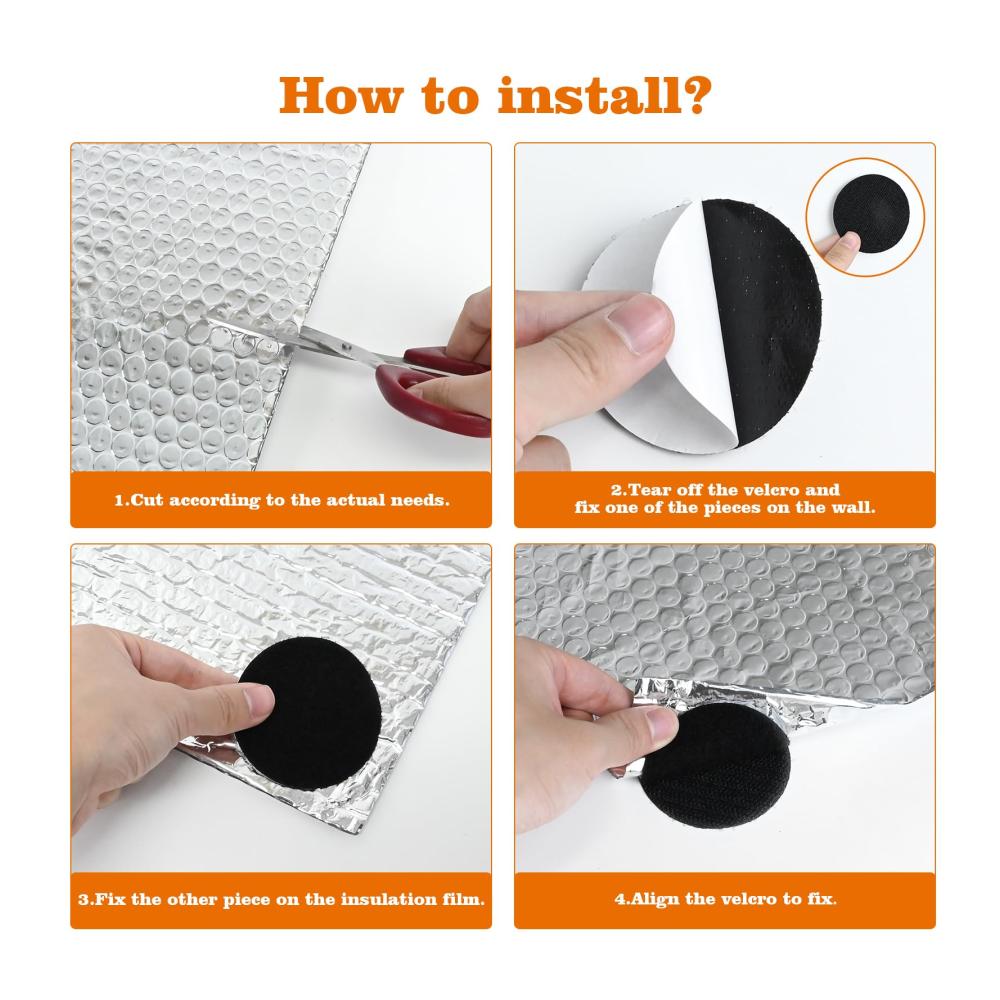 How to install?

1.Cut according to the actual needs.

2.Tear off the velcro and fix one of the pieces on the wall.

3.Fix the other piece on the insulation film.

4.Align the velcro to fix.