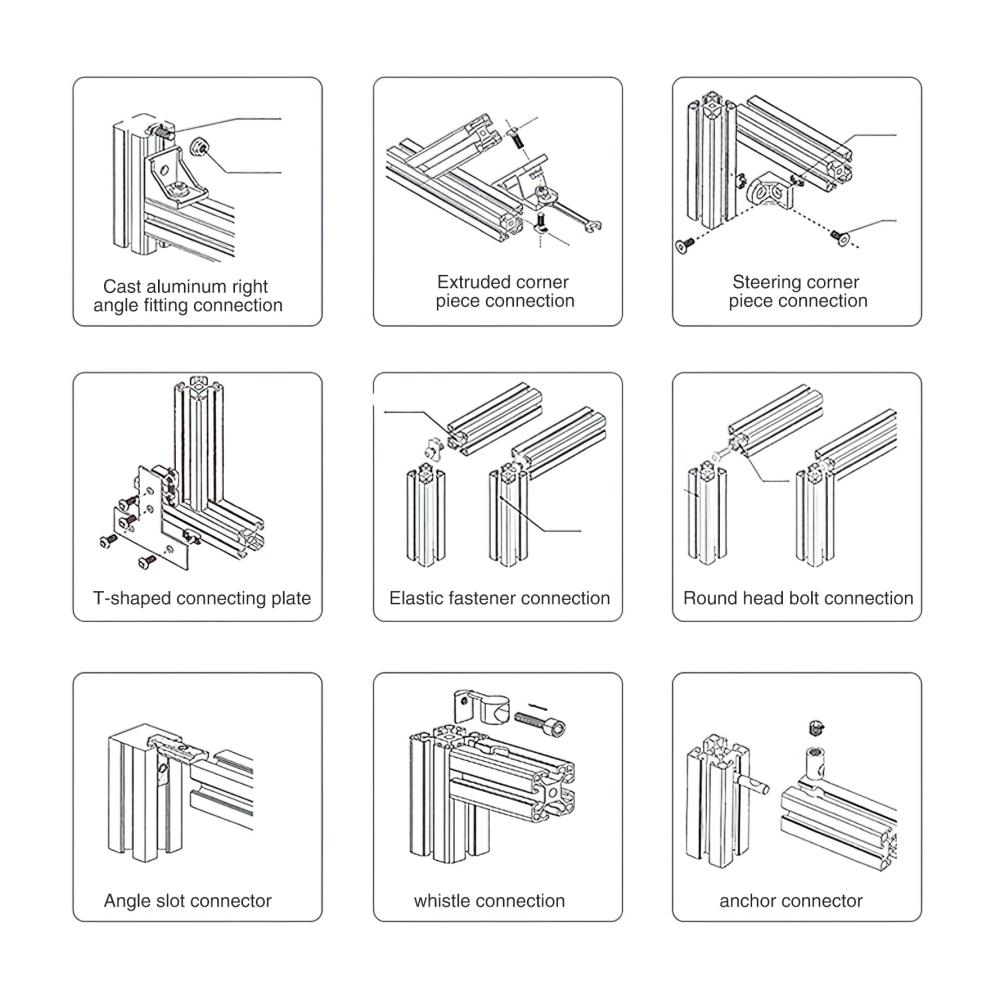 Cast aluminum right angle fitting connection

Extruded corner piece connection

Steering corner piece connection

T-shaped connecting plate

Elastic fastener connection

Round head bolt connection

Angle slot connector

whistle connection

anchor connector