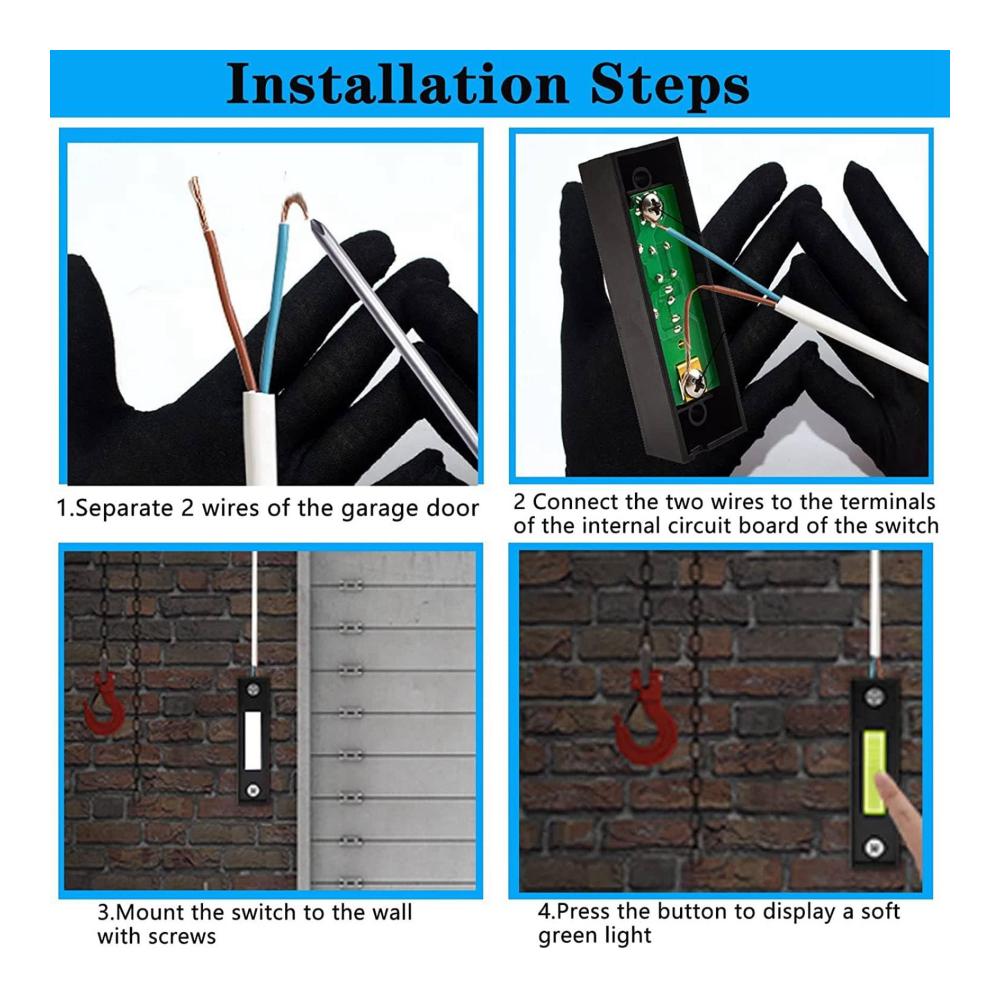 Installation Steps

1.Separate 2 wires of the garage door

2 Connect the two wires to the terminals of the internal circuit board of the switch

3.Mount the switch to the wall with screws

4.Press the button to display a soft green light