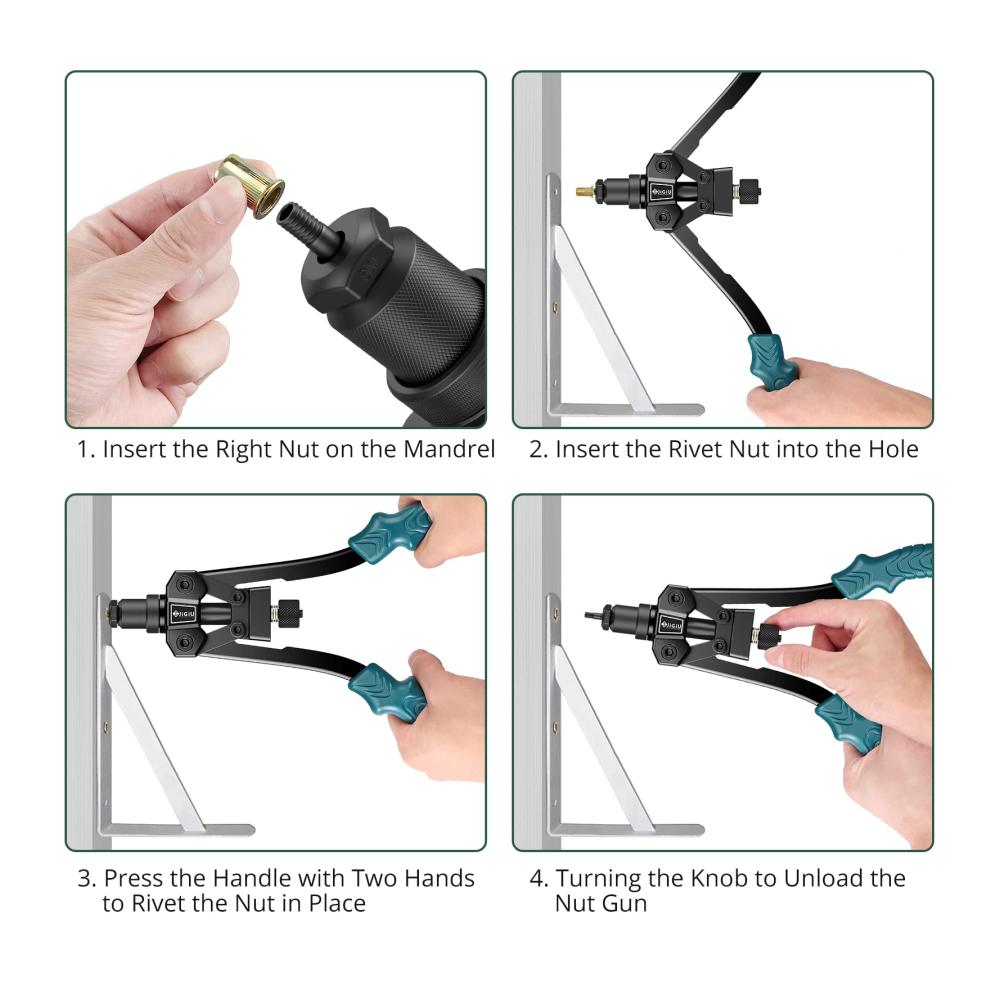 1. Insert the Right Nut on the Mandrel

2. Insert the Rivet Nut into the Hole

3. Press the Handle with Two Hands to Rivet the Nut in Place

4. Turning the Knob to Unload the Nut Gun