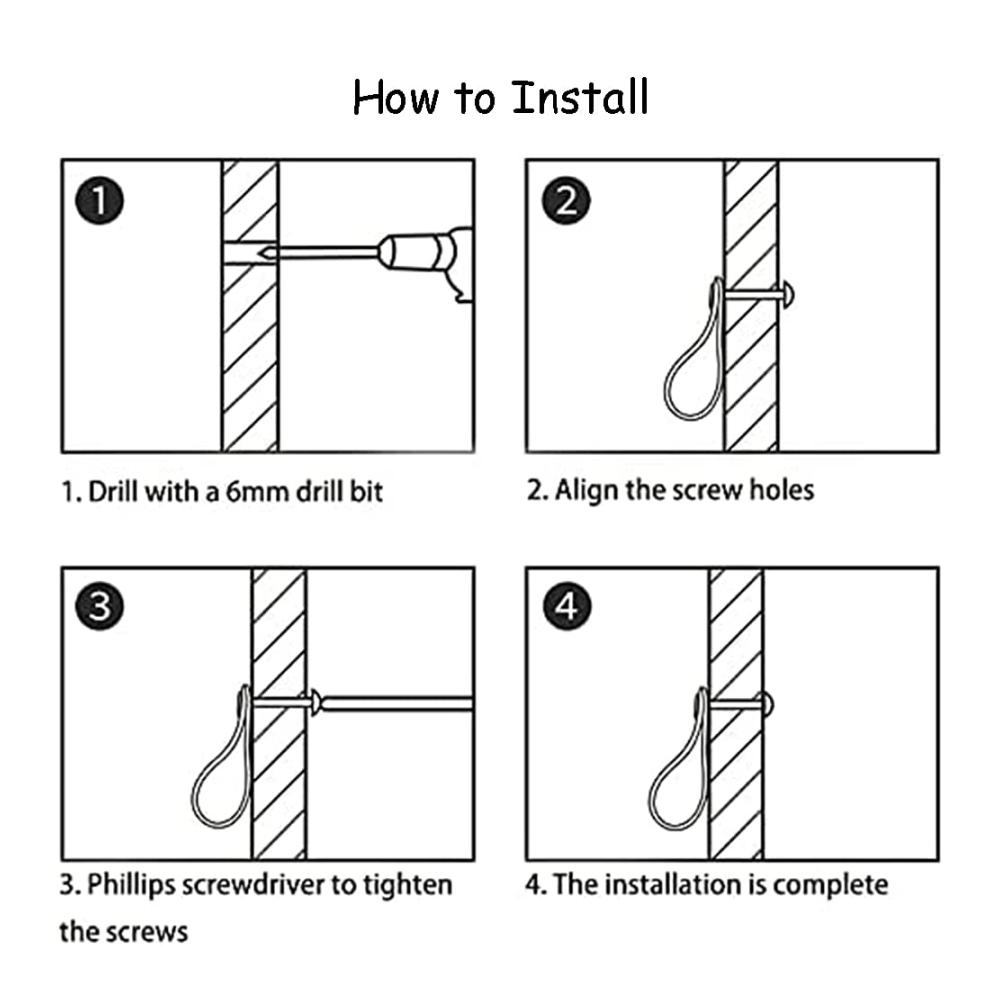 How to Install

1

1. Drill with a 6mm drill bit

2

2. Align the screw holes

3

3. Phillips screwdriver to tighten the screws

4

4. The installation is complete