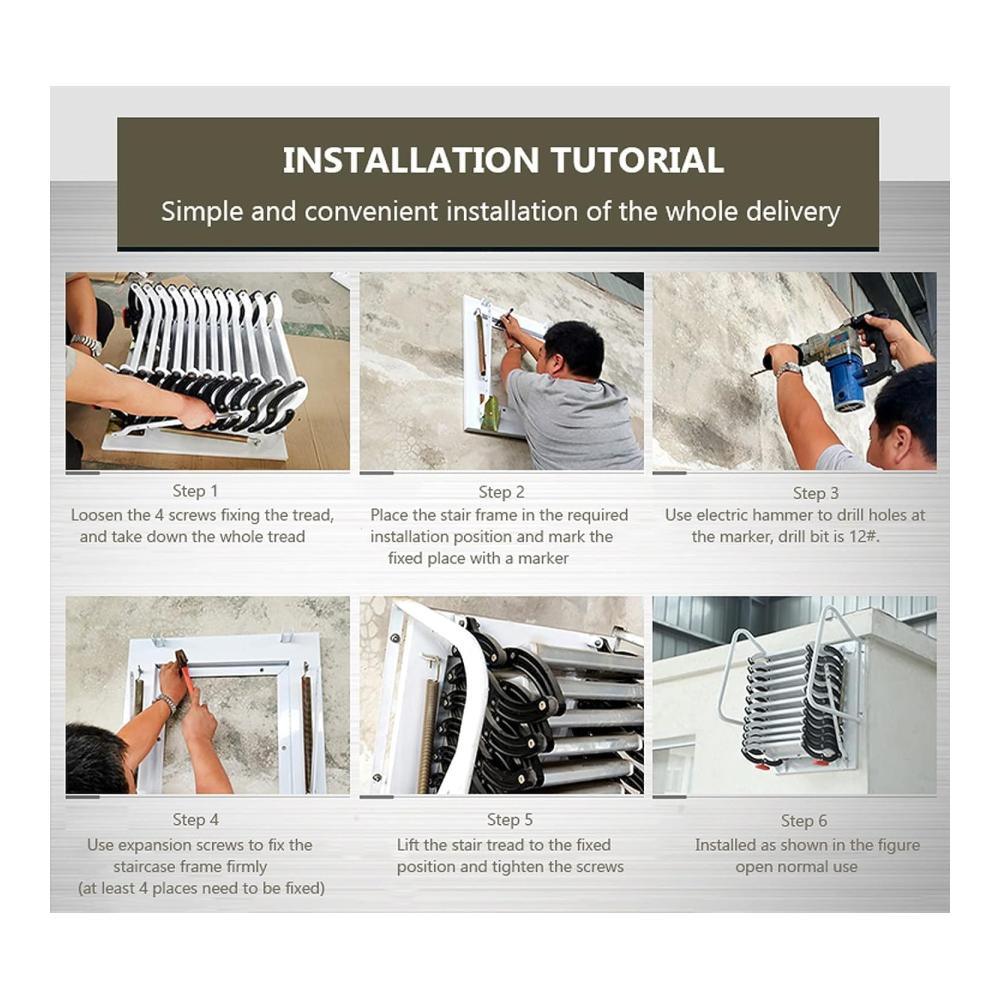 INSTALLATION TUTORIAL

Simple and convenient installation of the whole delivery

Step 1
Loosen the 4 screws fixing the tread, and take down the whole tread

Step 2
Place the stair frame in the required installation position and mark the fixed place with a marker

Step 3
Use electric hammer to drill holes at the marker, drill bit is 12#.

Step 4
Use expansion screws to fix the staircase frame firmly (at least 4 places need to be fixed)

Step 5
Lift the stair tread to the fixed position and tighten the screws

Step 6
Installed as shown in the figure open normal use