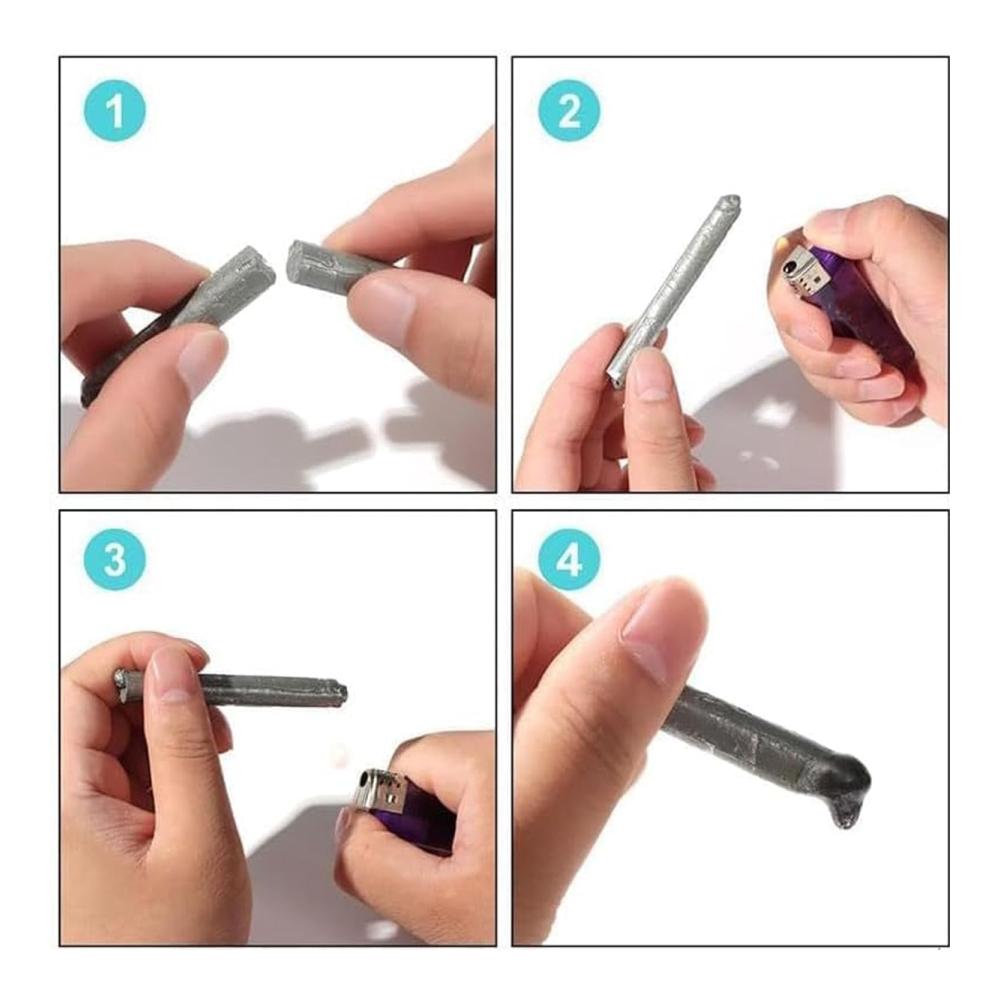 1

2

3

4