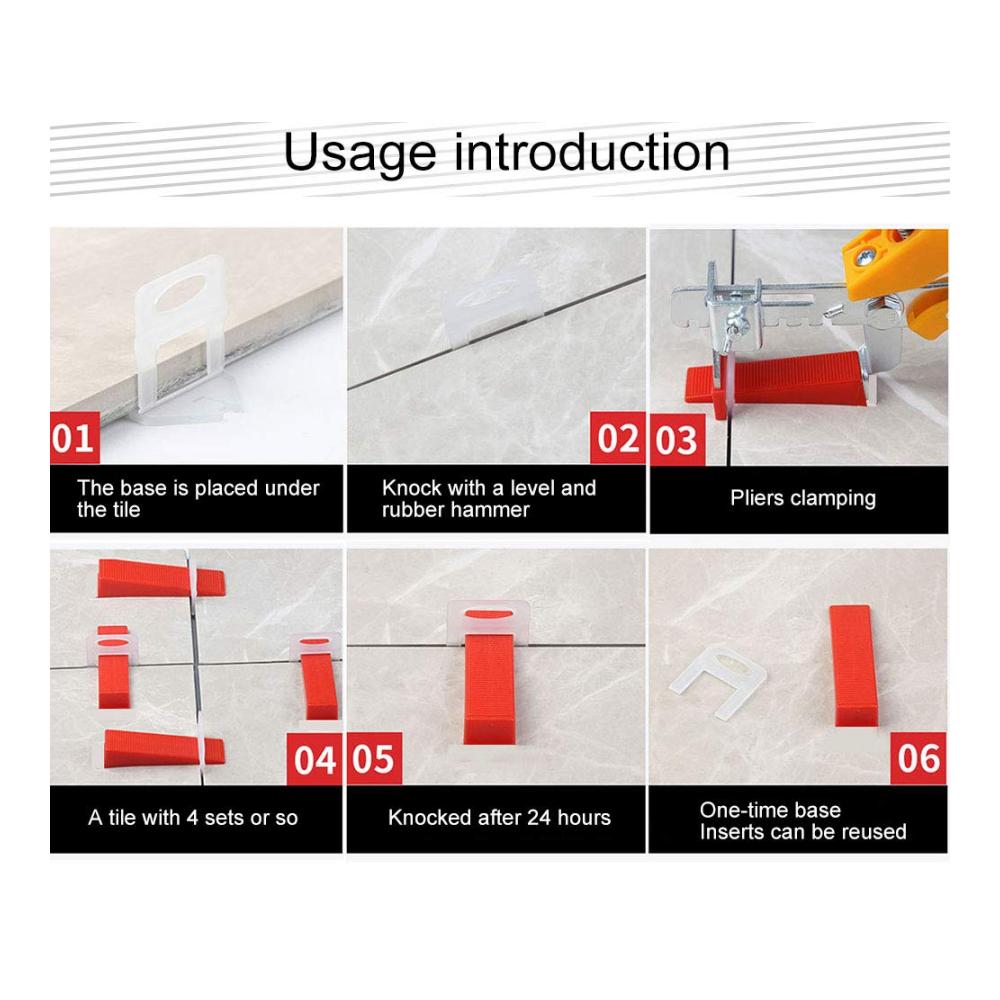 Usage introduction

01

The base is placed under the tile

02

Knock with a level and rubber hammer

03

Pliers clamping

04

A tile with 4 sets or so

05

Knocked after 24 hours

06

One-time base
Inserts can be reused