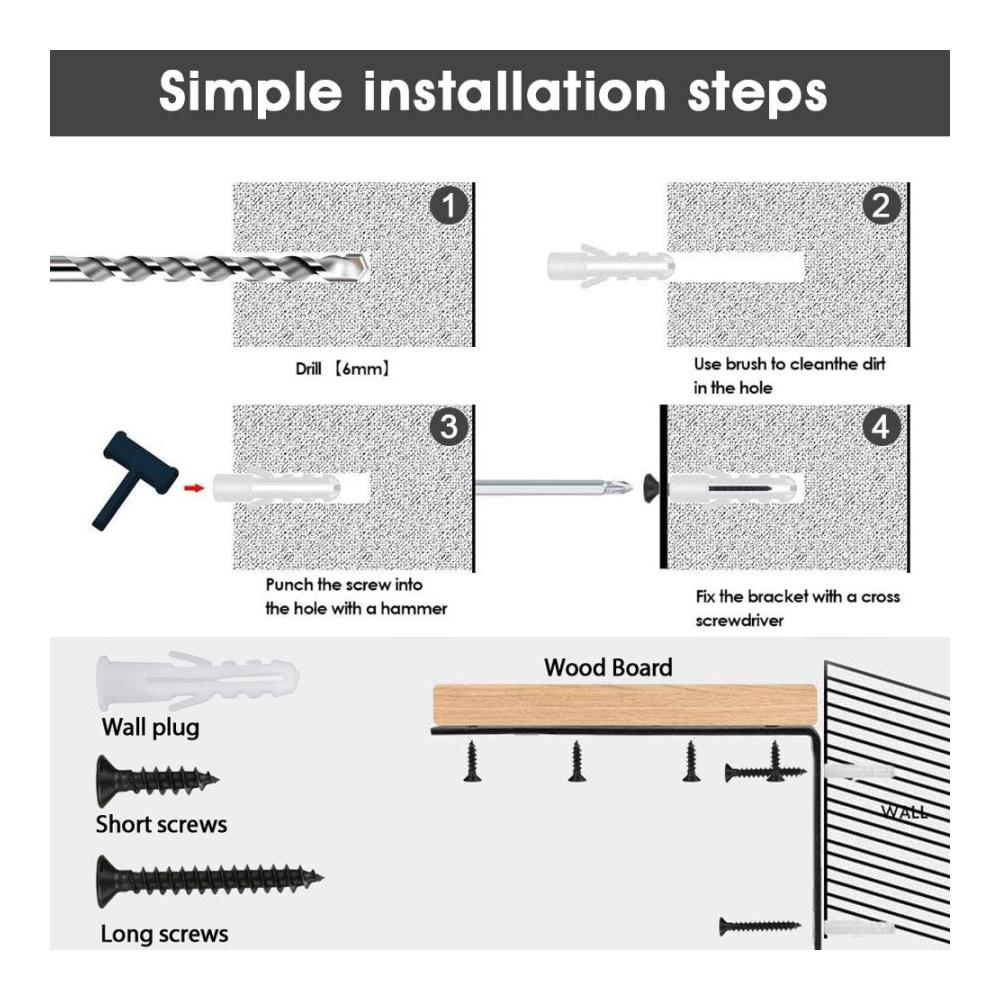 Simple installation steps

1

Drill 【6mm】

2

Use brush to cleanthe dirt in the hole

3

Punch the screw into the hole with a hammer

4

Fix the bracket with a cross screwdriver

Wall plug

Short screws

Long screws

Wood Board

WALL