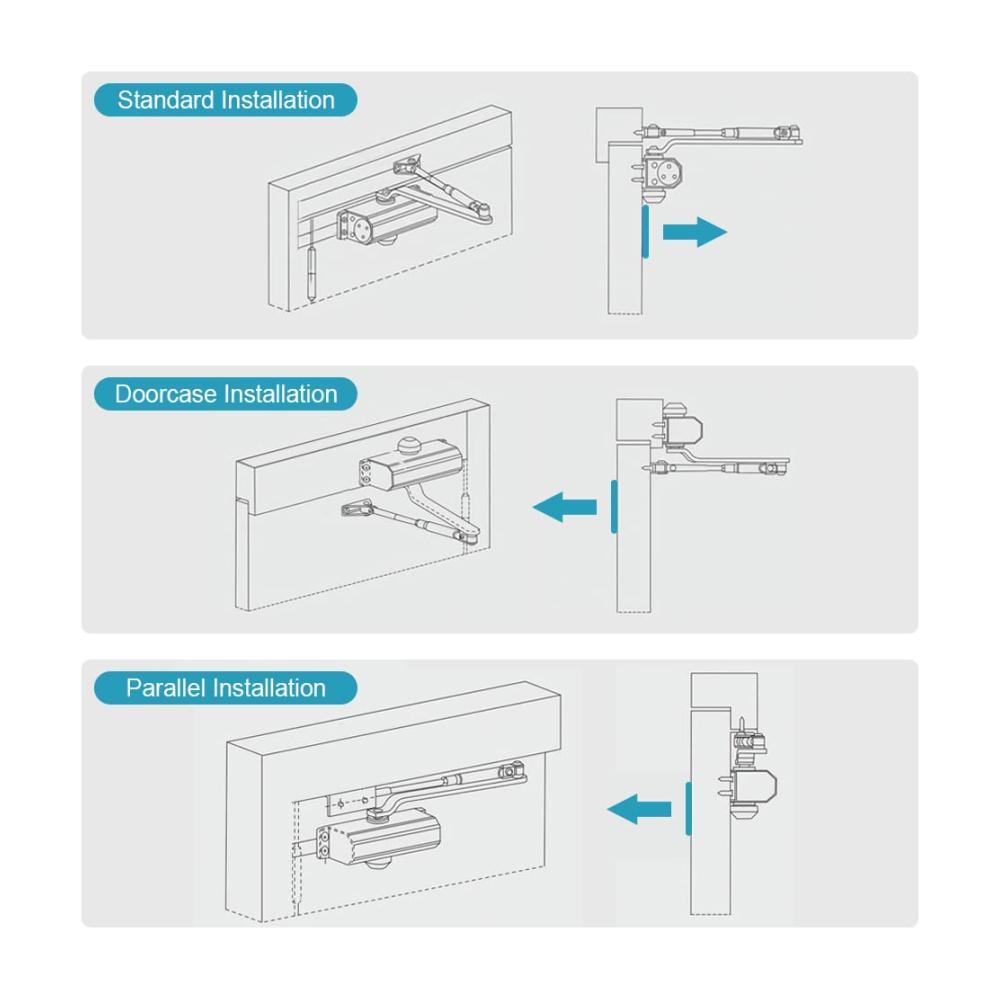 Standard Installation

Doorcase Installation

Parallel Installation