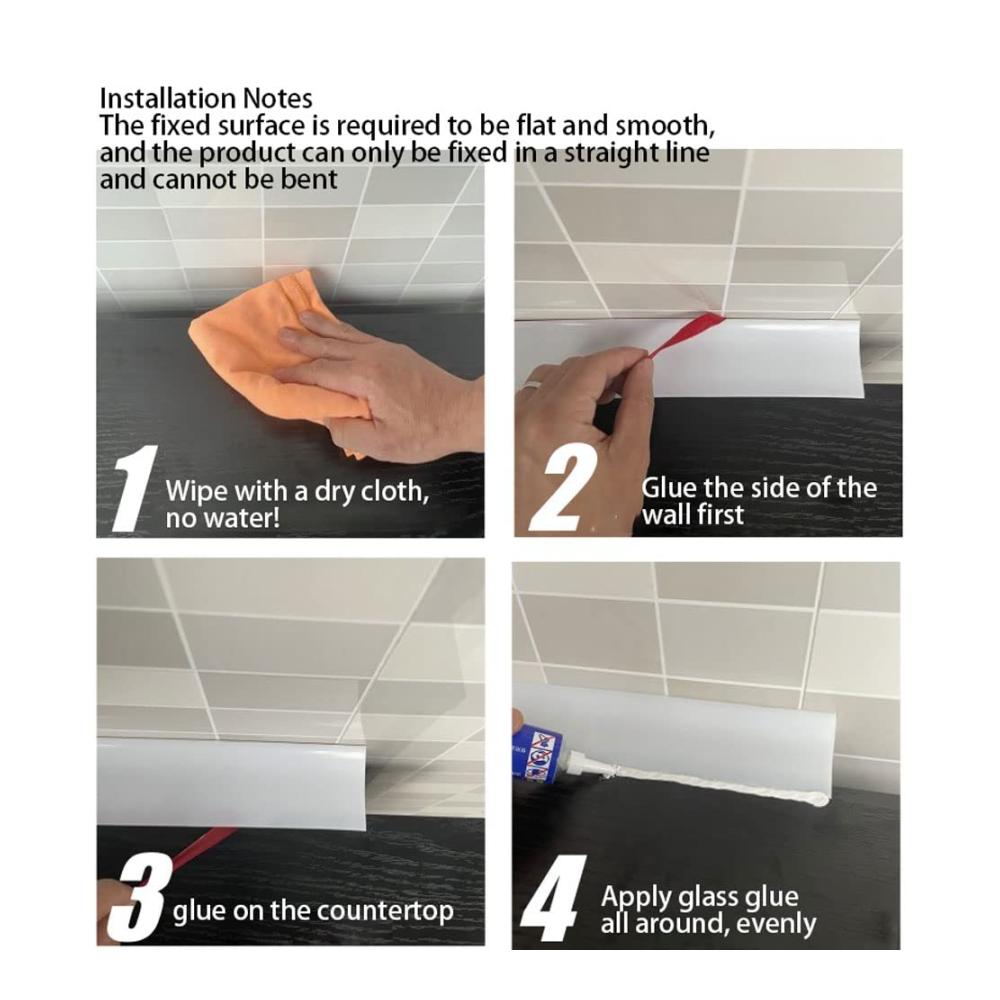 Installation Notes
The fixed surface is required to be flat and smooth, and the product can only be fixed in a straight line and cannot be bent

1 Wipe with a dry cloth, no water!

2 Glue the side of the wall first

3 glue on the countertop

4 Apply glass glue all around, evenly