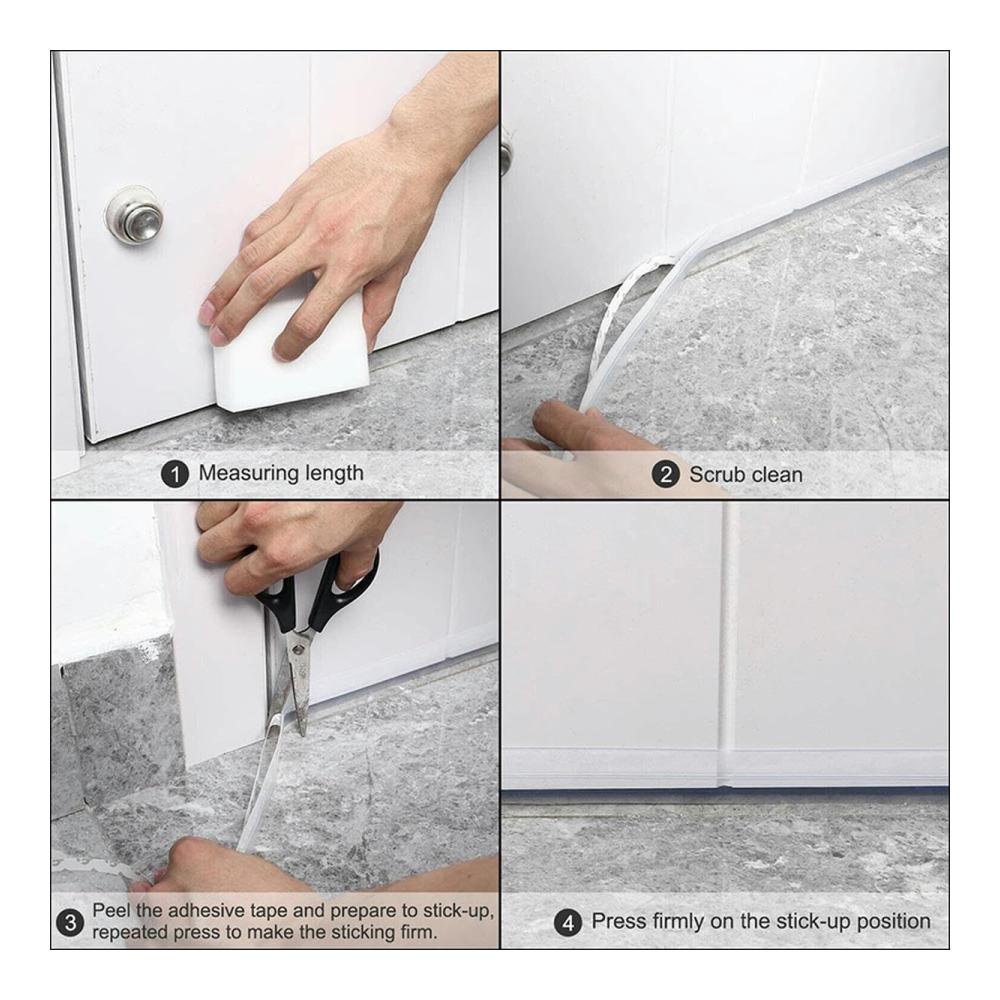 1 Measuring length

2 Scrub clean

3 Peel the adhesive tape and prepare to stick-up, repeated press to make the sticking firm.

4 Press firmly on the stick-up position