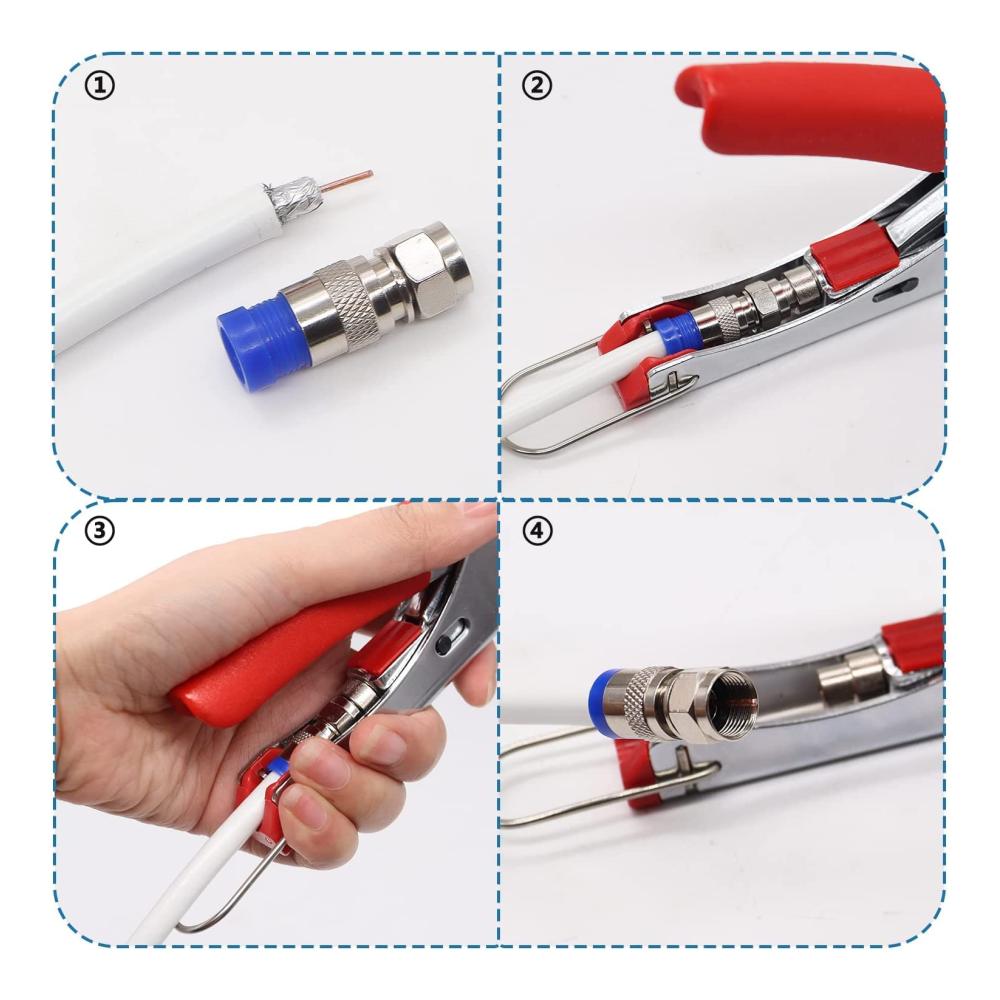 ①

②

③

④