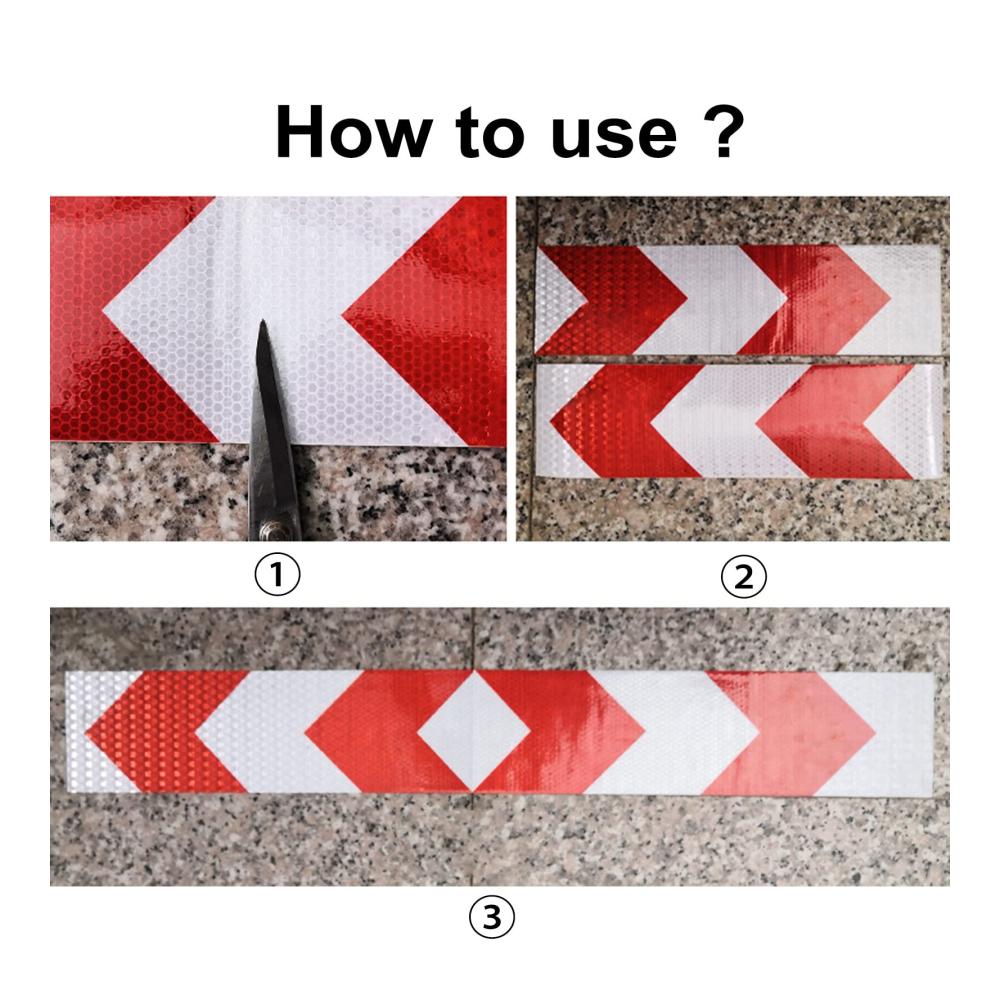 How to use ?

①

②

③