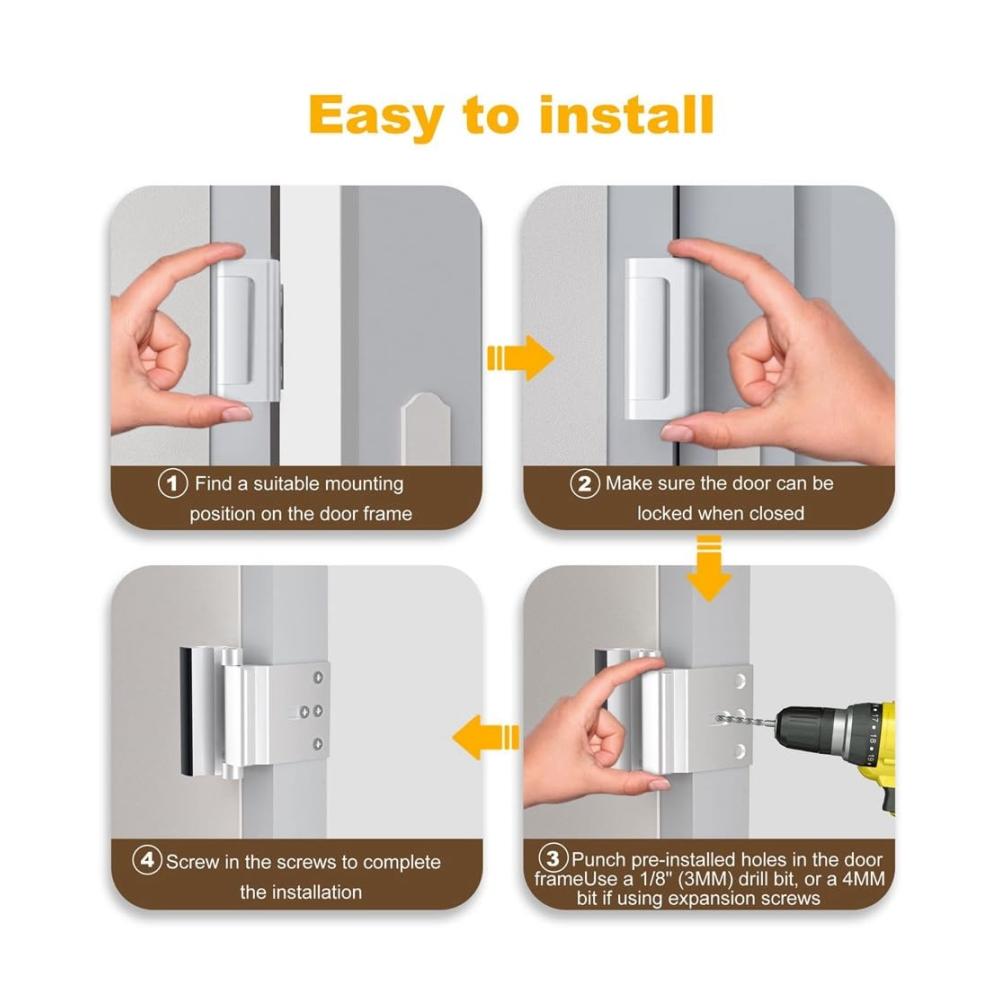 Easy to install

1 Find a suitable mounting position on the door frame

2 Make sure the door can be locked when closed

3 Punch pre-installed holes in the door frameUse a 1/8" (3MM) drill bit, or a 4MM bit if using expansion screws

4 Screw in the screws to complete the installation