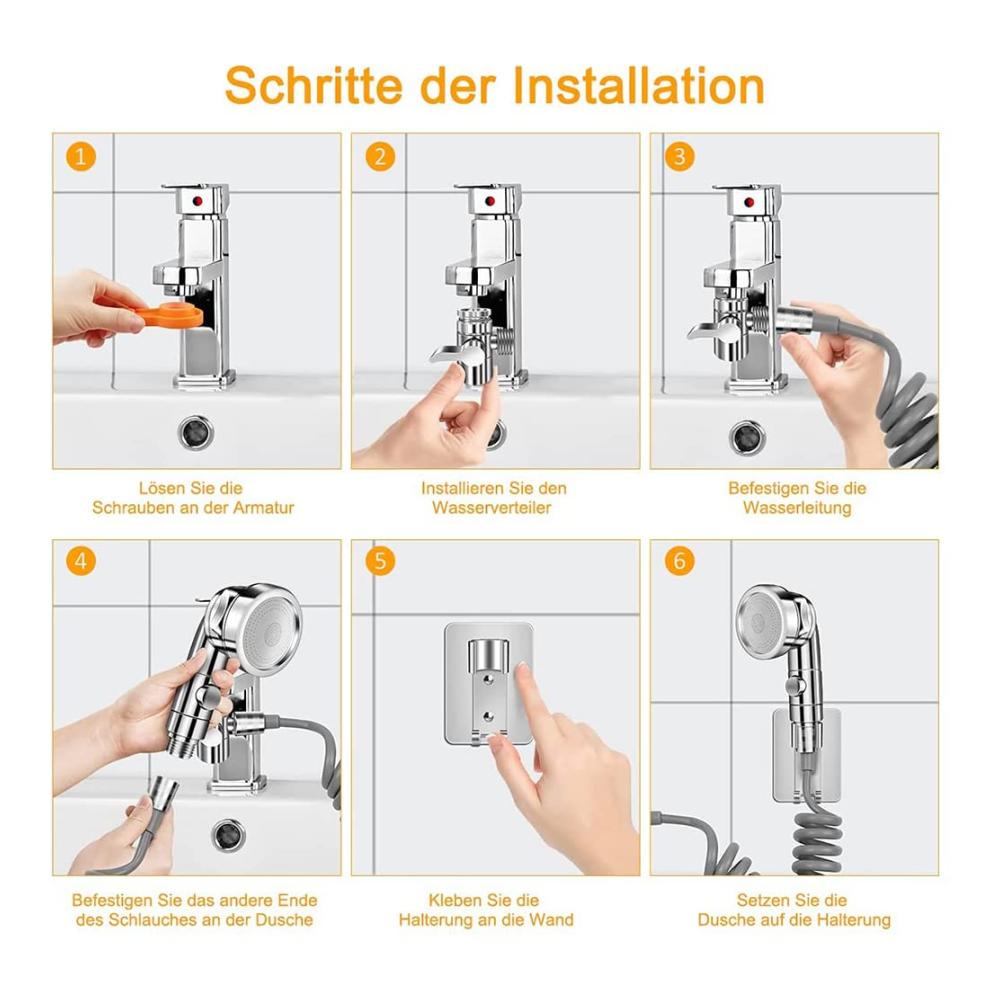 Schritte der Installation

1

Lösen Sie die Schrauben an der Armatur

2

Installieren Sie den Wasserverteiler

3

Befestigen Sie die Wasserleitung

4

Befestigen Sie das andere Ende des Schlauches an der Dusche

5

Kleben Sie die Halterung an die Wand

6

Setzen Sie die Dusche auf die Halterung