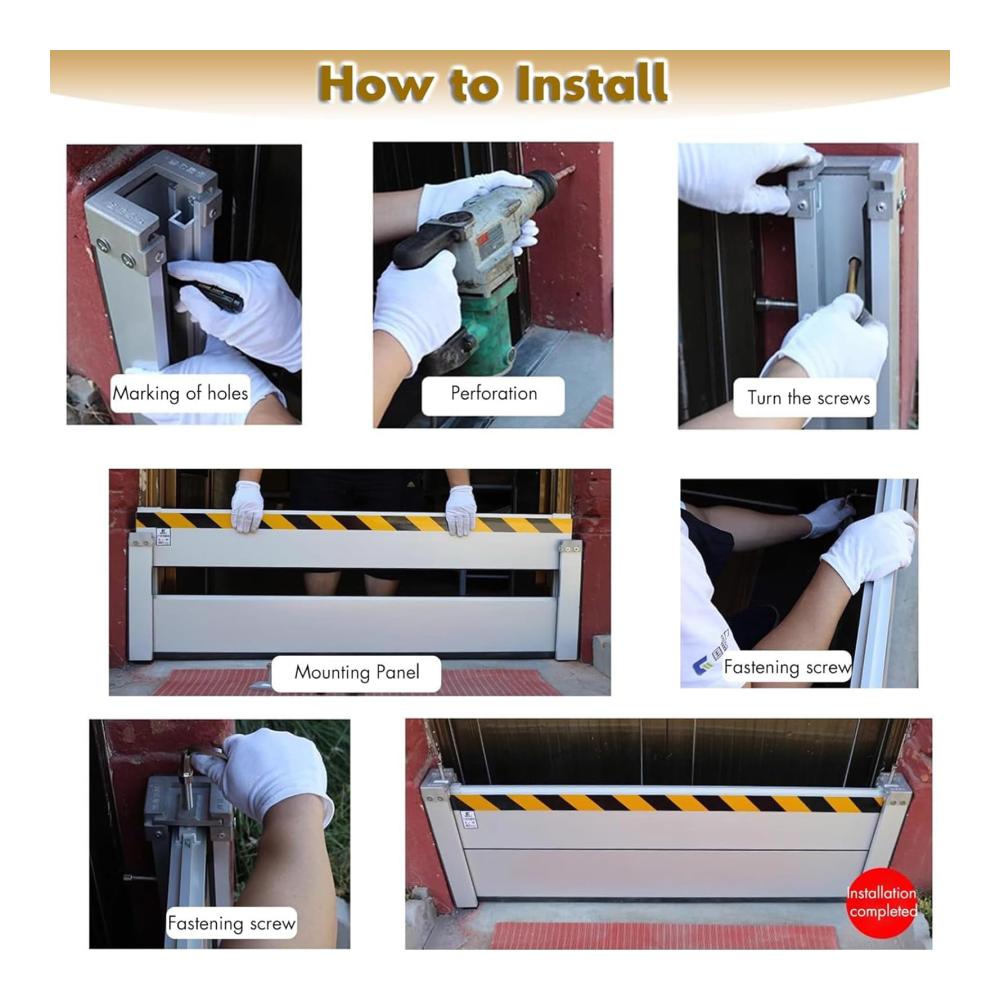 How to Install

Marking of holes

Perforation

Turn the screws

Mounting Panel

Fastening screw

Fastening screw

Installation completed