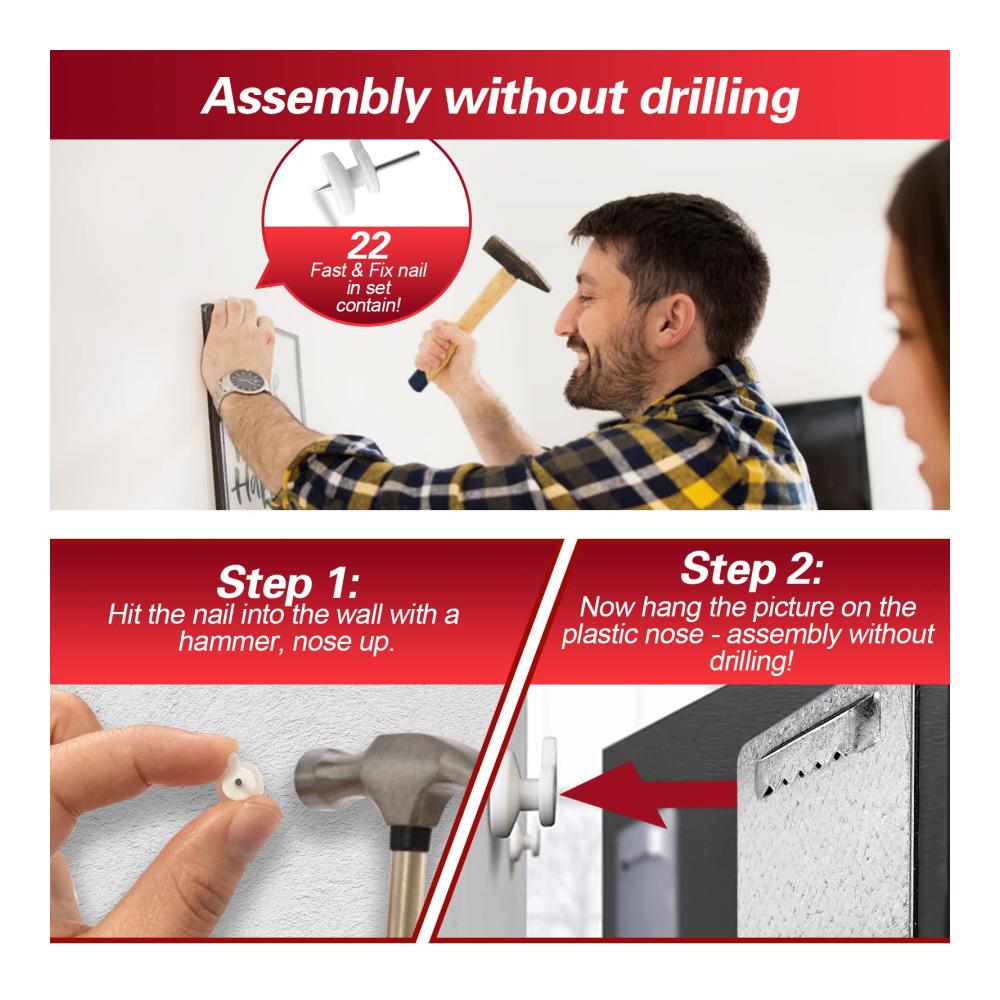 Assembly without drilling

22
Fast & Fix nail in set contain!

Step 1:
Hit the nail into the wall with a hammer, nose up.

Step 2:
Now hang the picture on the plastic nose - assembly without drilling!