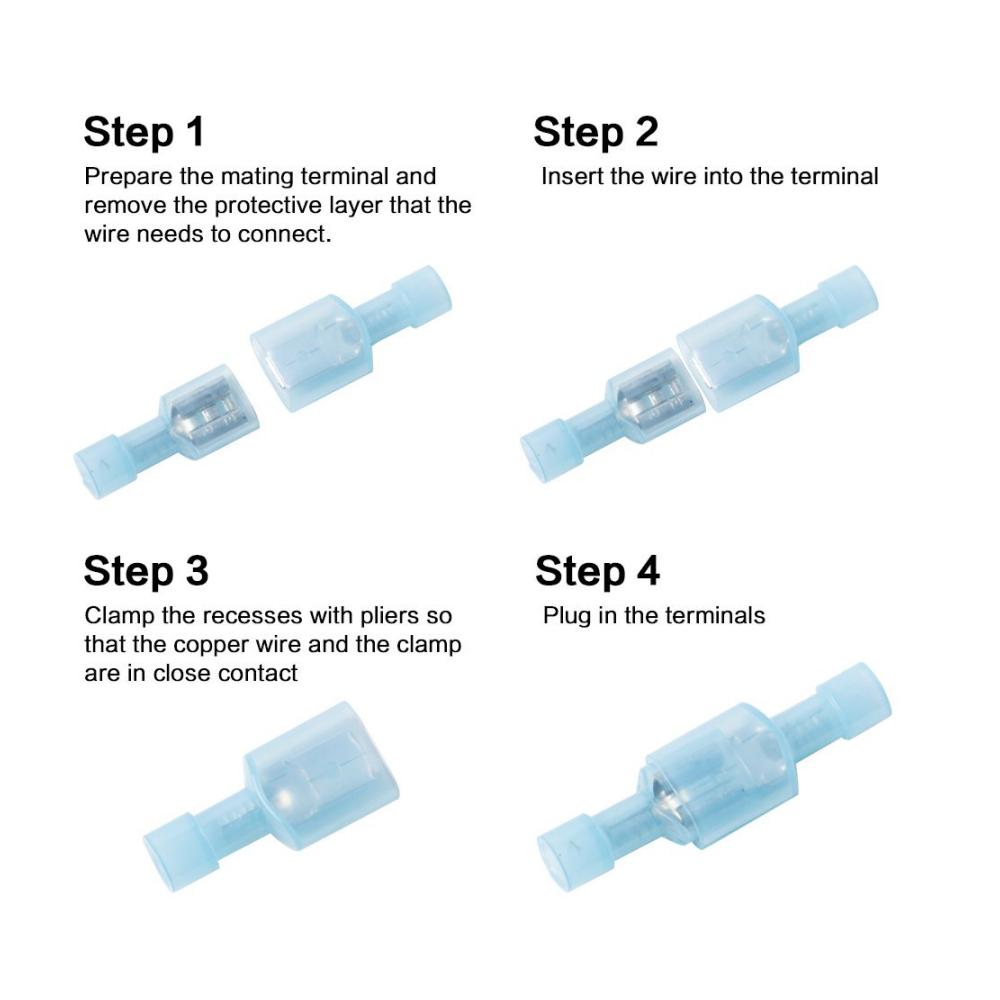 Step 1
Prepare the mating terminal and remove the protective layer that the wire needs to connect.

Step 2
Insert the wire into the terminal

Step 3
Clamp the recesses with pliers so that the copper wire and the clamp are in close contact

Step 4
Plug in the terminals