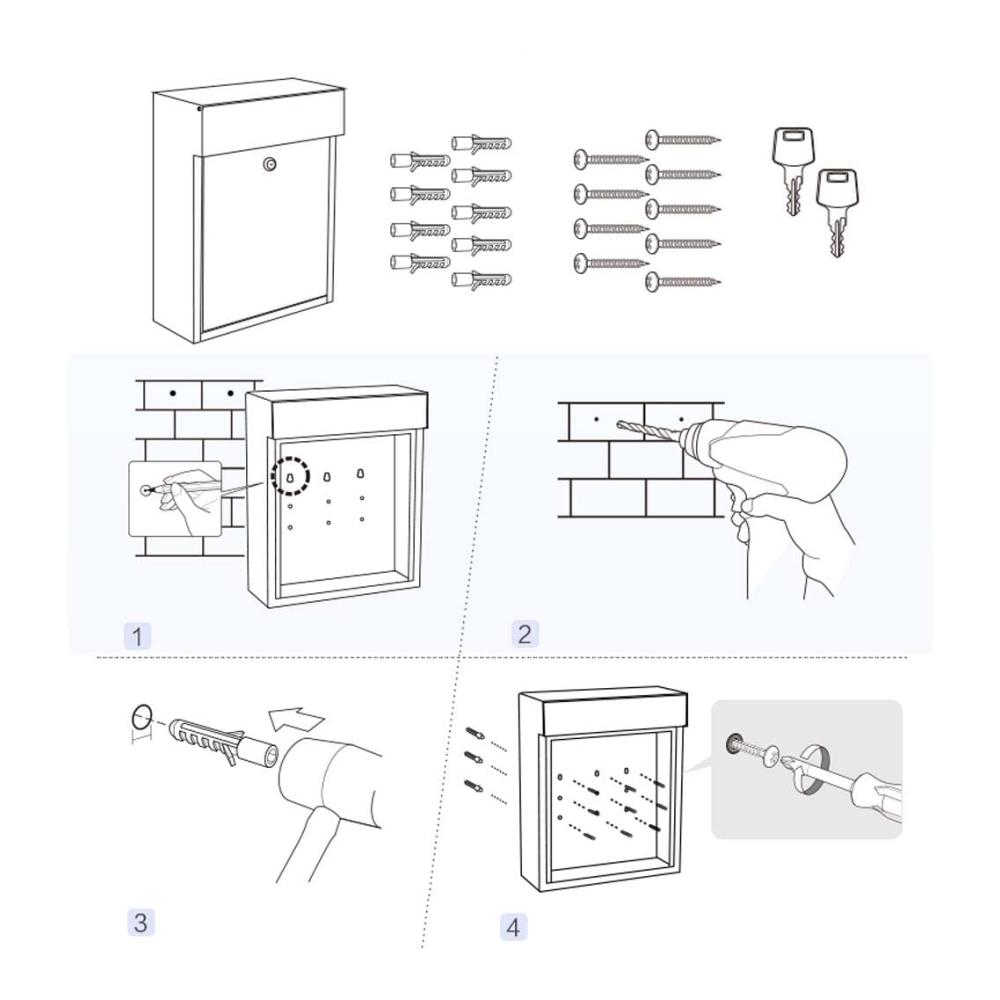 1

2

3

4