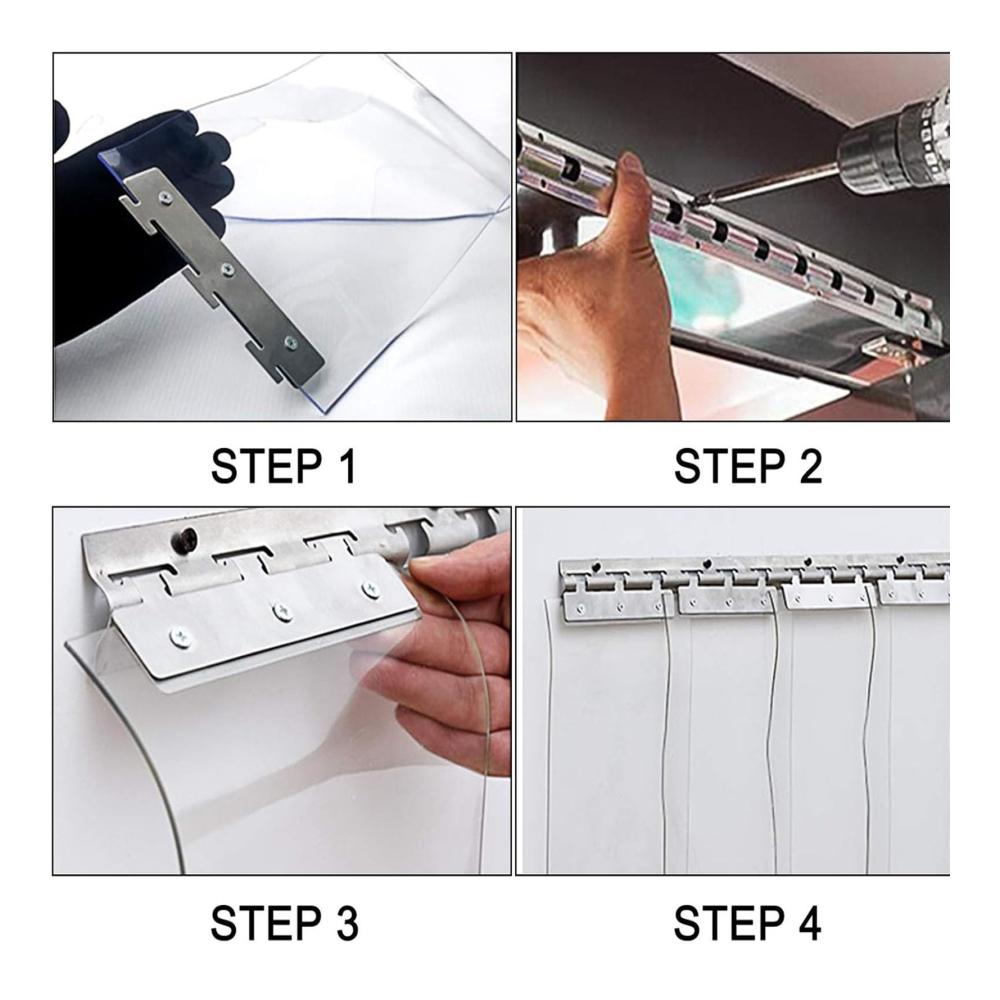 STEP 1

STEP 2

STEP 3

STEP 4