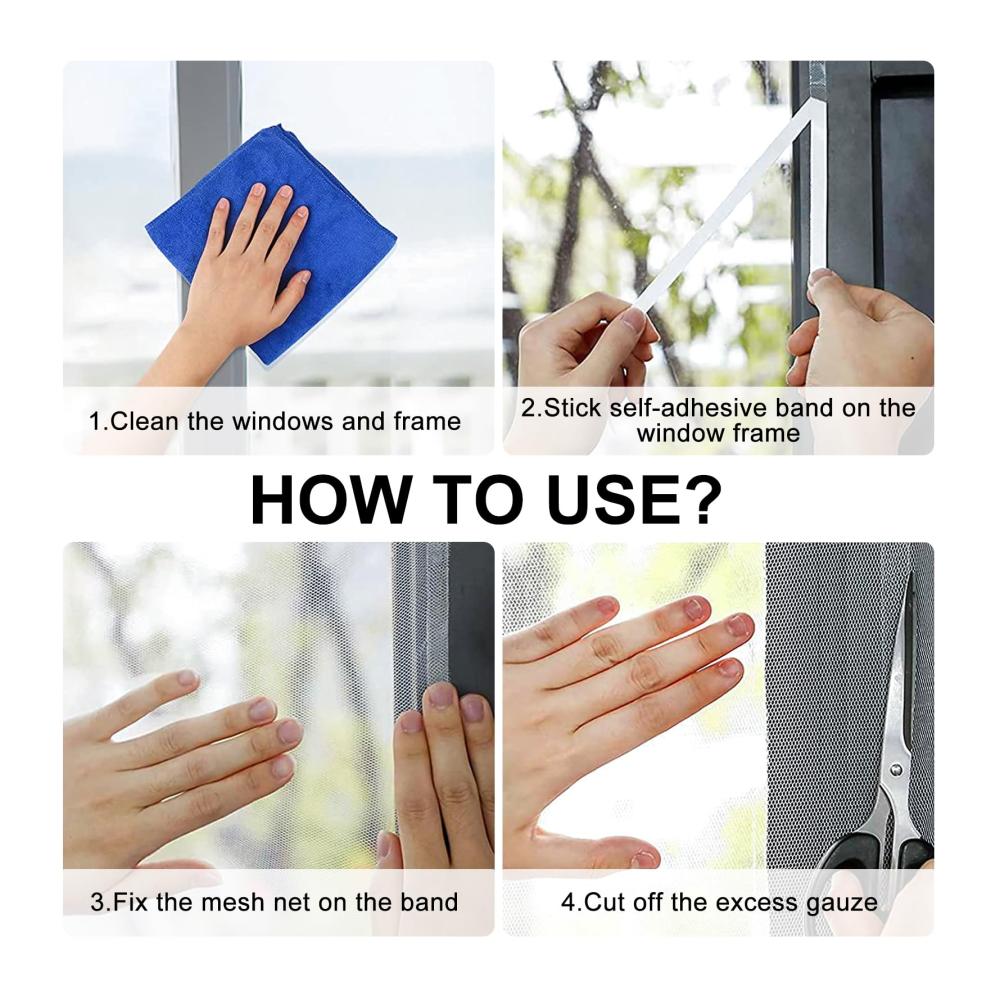 1.Clean the windows and frame

2.Stick self-adhesive band on the window frame

HOW TO USE?

3.Fix the mesh net on the band

4.Cut off the excess gauze