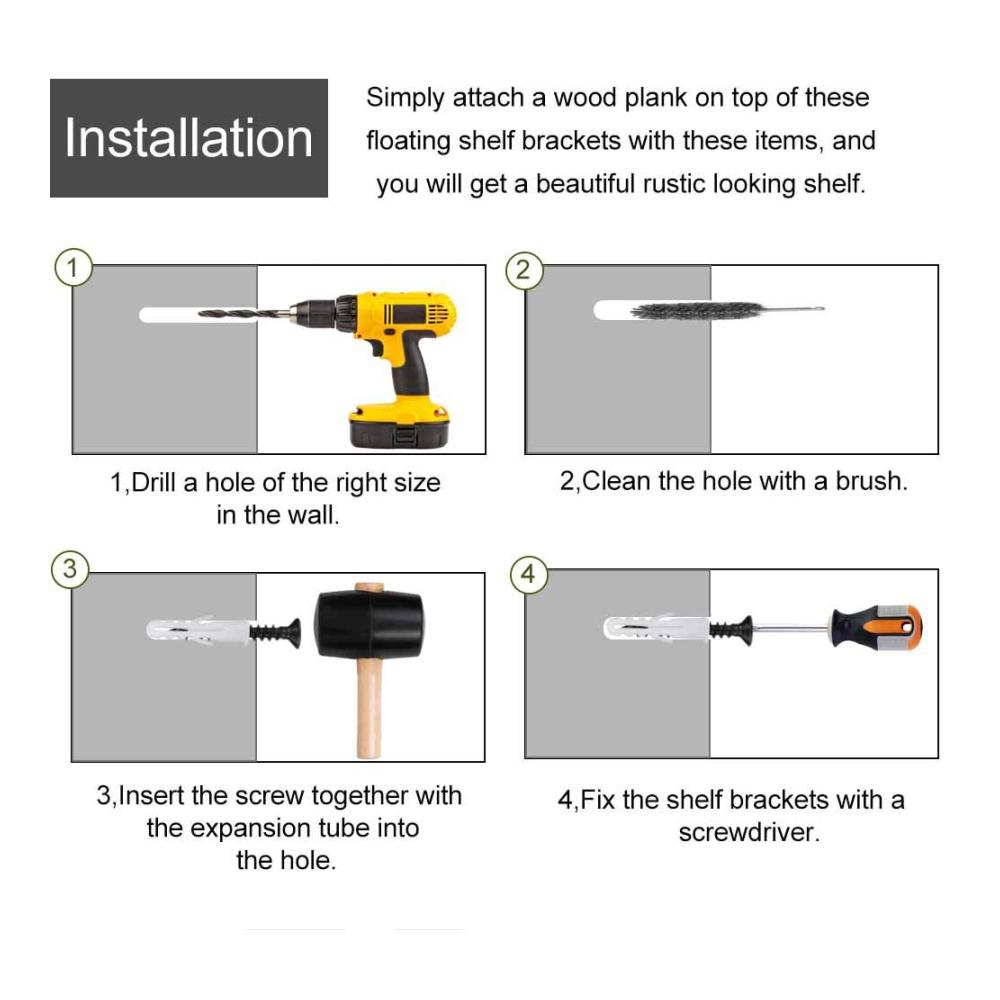 Installation

Simply attach a wood plank on top of these floating shelf brackets with these items, and you will get a beautiful rustic looking shelf.

1

1,Drill a hole of the right size in the wall.

2

2,Clean the hole with a brush.

3

3,Insert the screw together with the expansion tube into the hole.

4

4,Fix the shelf brackets with a screwdriver.