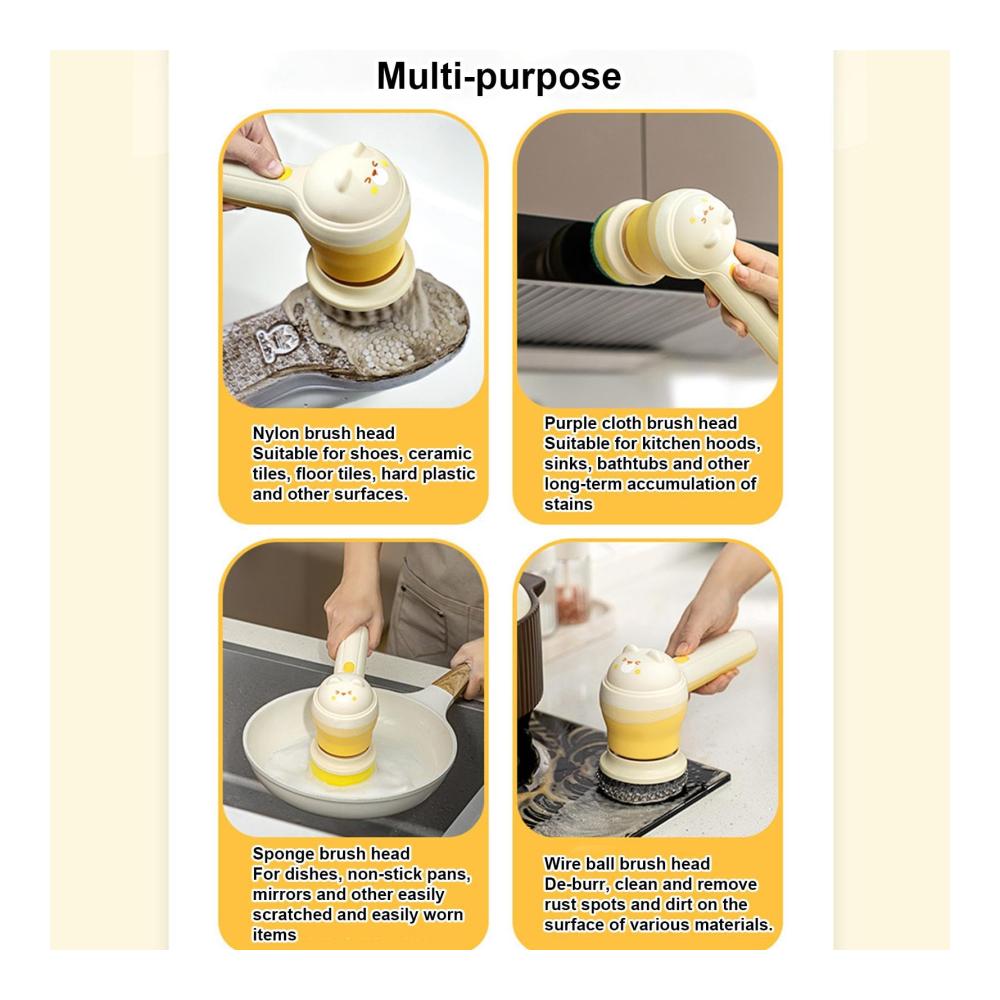 Multi-purpose

Nylon brush head
Suitable for shoes, ceramic tiles, floor tiles, hard plastic and other surfaces.

Purple cloth brush head
Suitable for kitchen hoods, sinks, bathtubs and other long-term accumulation of stains

Sponge brush head
For dishes, non-stick pans, mirrors and other easily scratched and easily worn items

Wire ball brush head
De-burr, clean and remove rust spots and dirt on the surface of various materials.