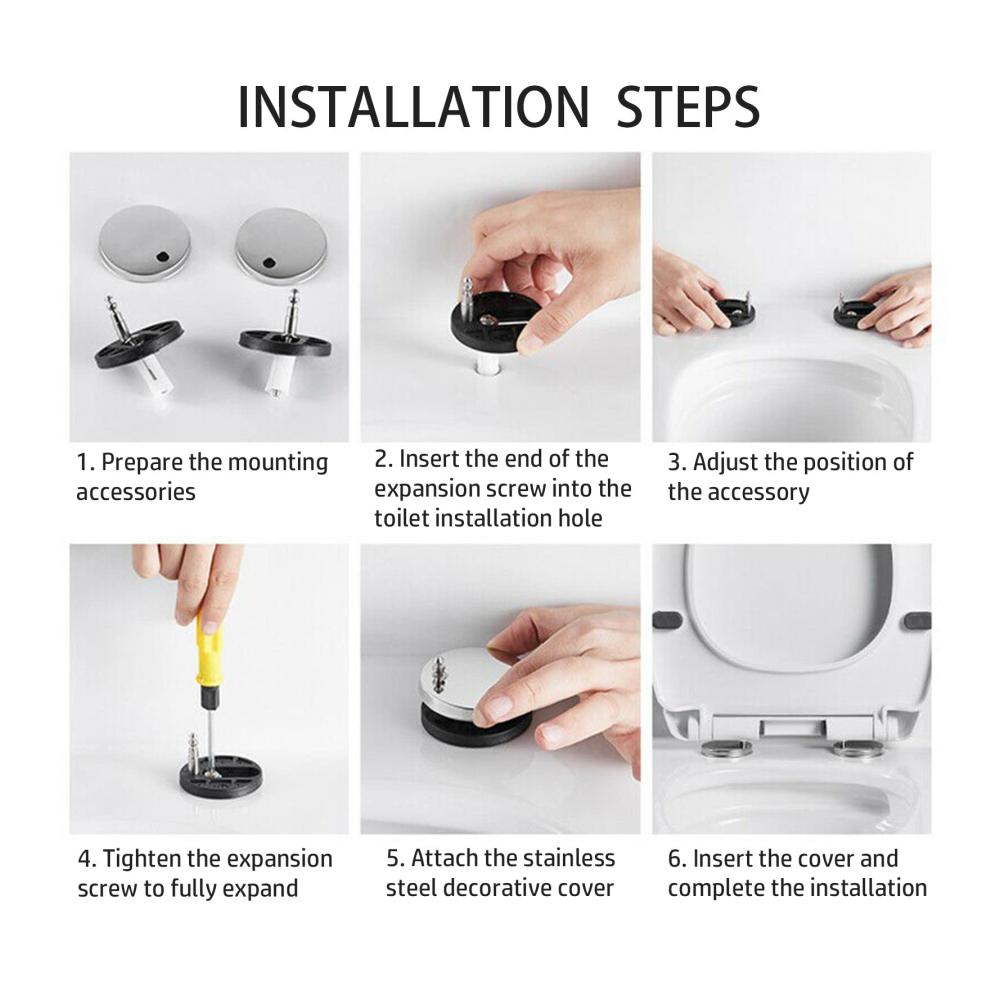 INSTALLATION STEPS

1. Prepare the mounting accessories

2. Insert the end of the expansion screw into the toilet installation hole

3. Adjust the position of the accessory

4. Tighten the expansion screw to fully expand

5. Attach the stainless steel decorative cover

6. Insert the cover and complete the installation