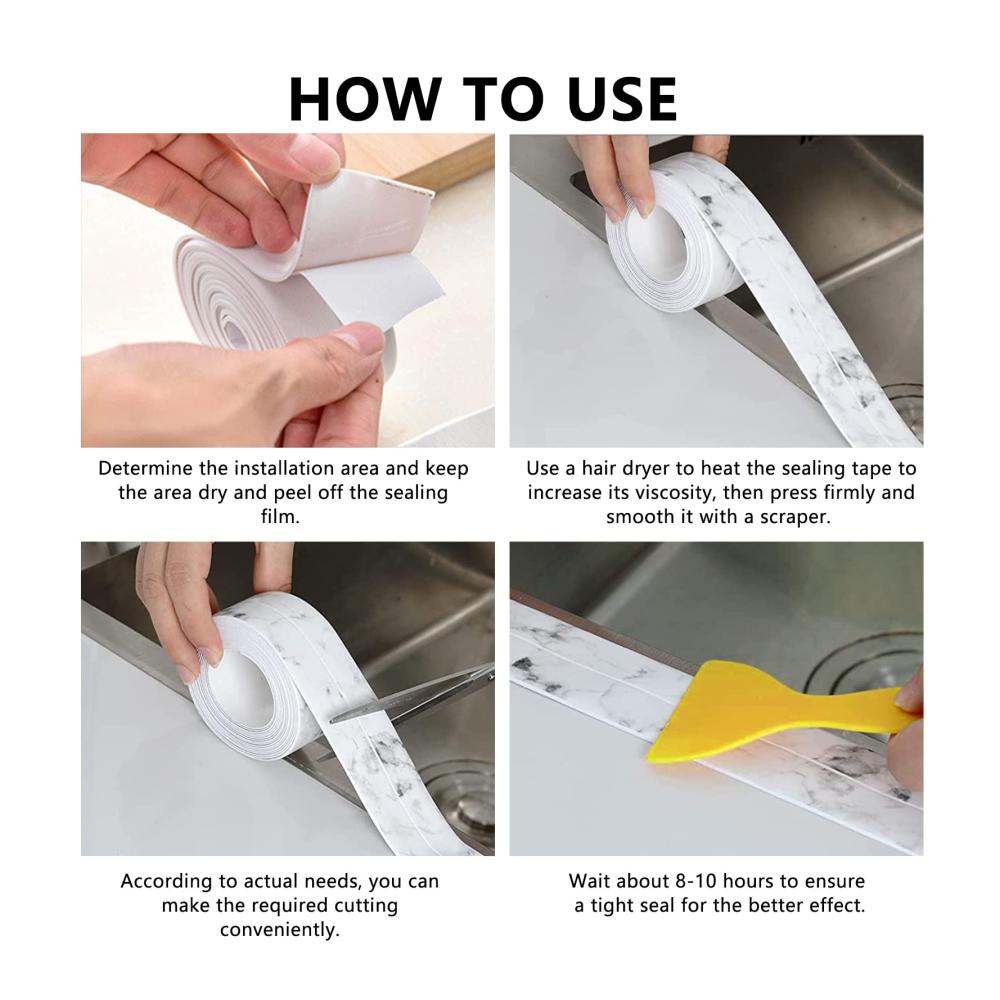 HOW TO USE

Determine the installation area and keep the area dry and peel off the sealing film.

Use a hair dryer to heat the sealing tape to increase its viscosity, then press firmly and smooth it with a scraper.

According to actual needs, you can make the required cutting conveniently.

Wait about 8-10 hours to ensure a tight seal for the better effect.