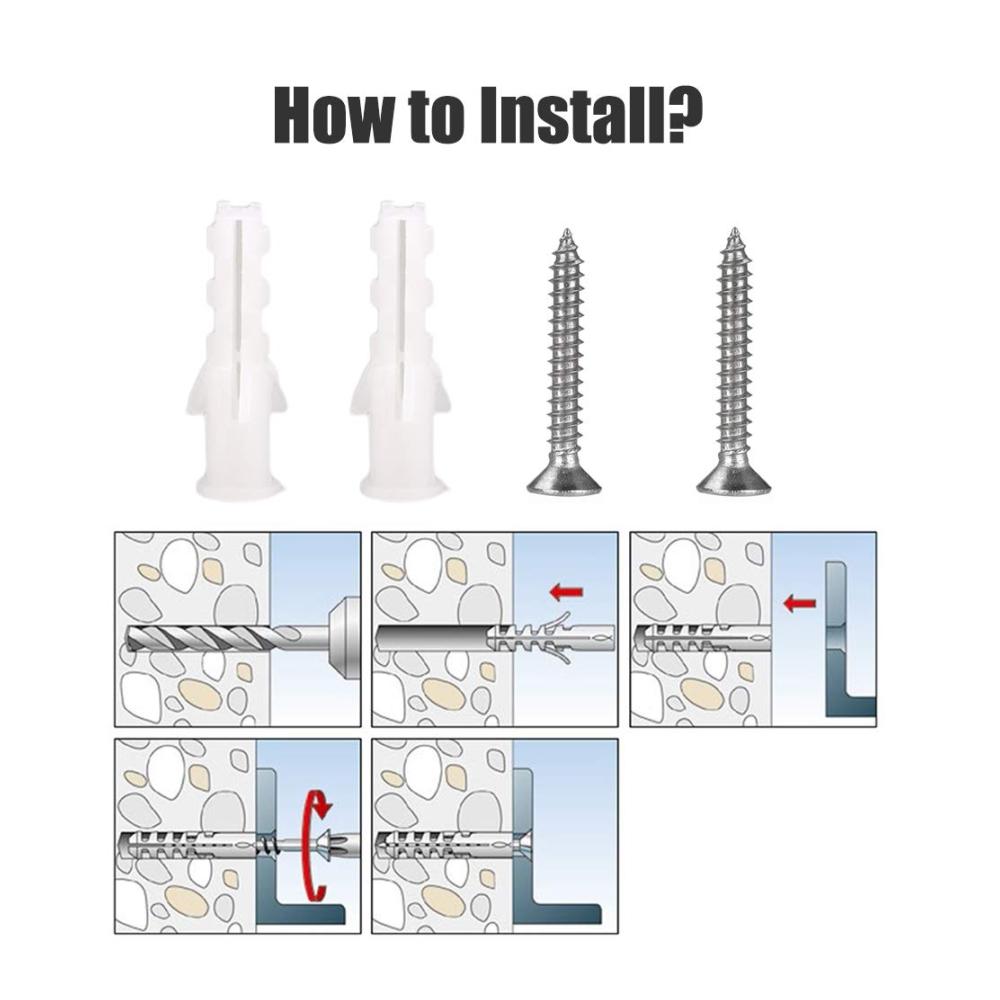 How to Install?