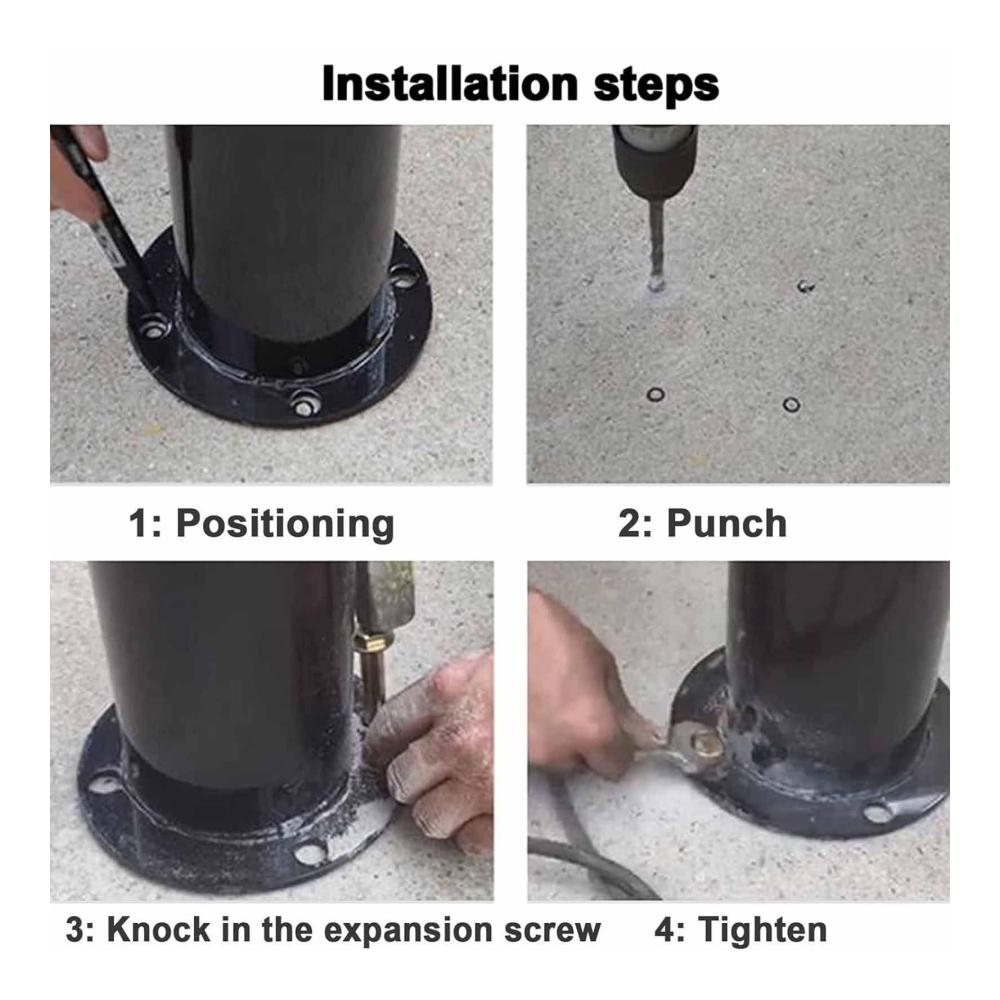 Installation steps

1: Positioning

2: Punch

3: Knock in the expansion screw

4: Tighten