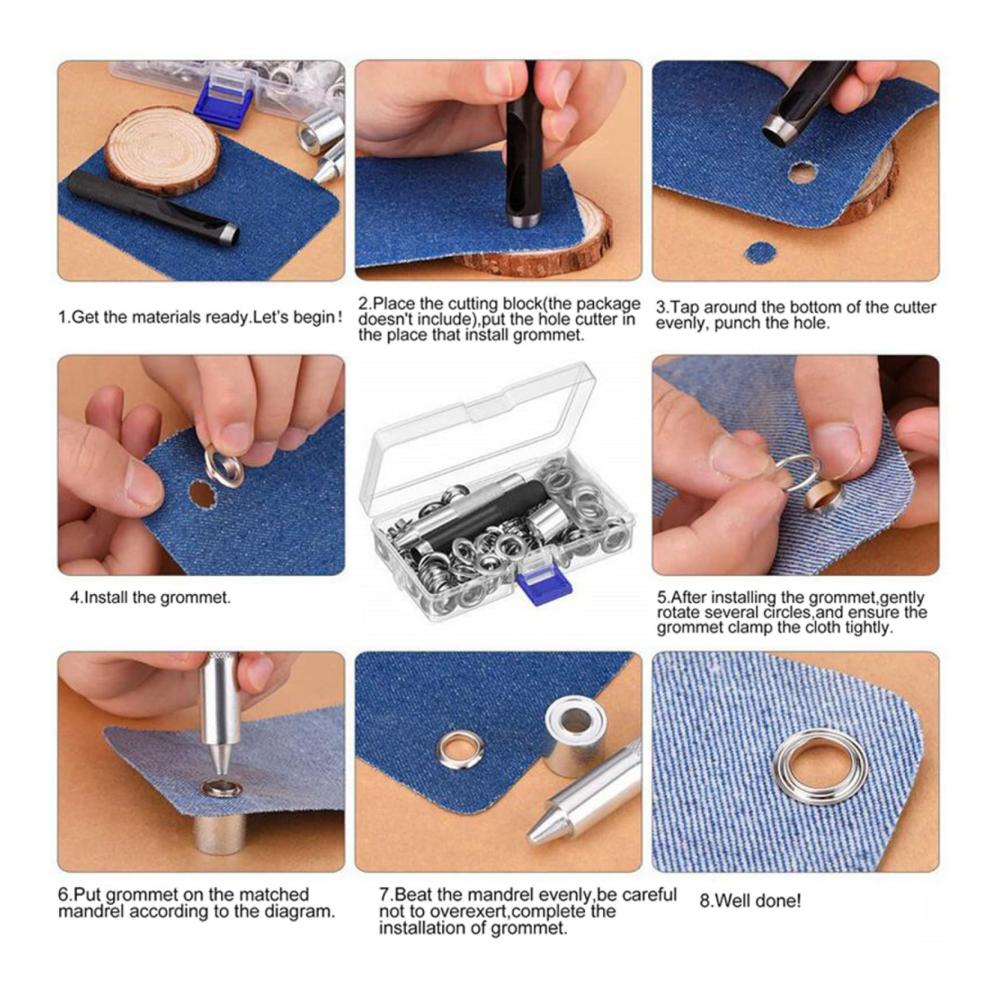 1.Get the materials ready.Let's begin!

2.Place the cutting block(the package doesn't include),put the hole cutter in the place that install grommet.

3.Tap around the bottom of the cutter evenly, punch the hole.

4.Install the grommet.

5.After installing the grommet,gently rotate several circles,and ensure the grommet clamp the cloth tightly.

6.Put grommet on the matched mandrel according to the diagram.

7.Beat the mandrel evenly,be careful not to overexert,complete the installation of grommet.

8.Well done!