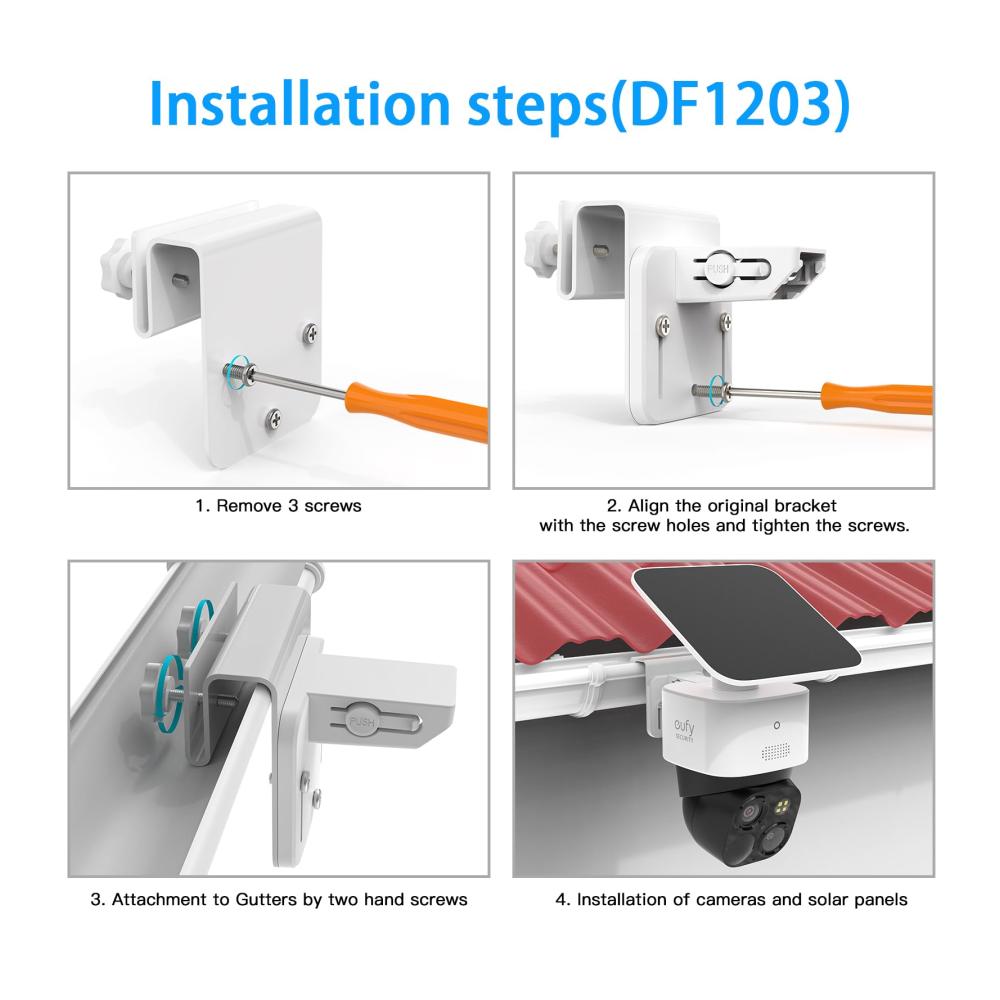 Installation steps(DF1203)

PUSH

1. Remove 3 screws

2. Align the original bracket with the screw holes and tighten the screws.

PUSH

3. Attachment to Gutters by two hand screws

eufy SECURITY

4. Installation of cameras and solar panels