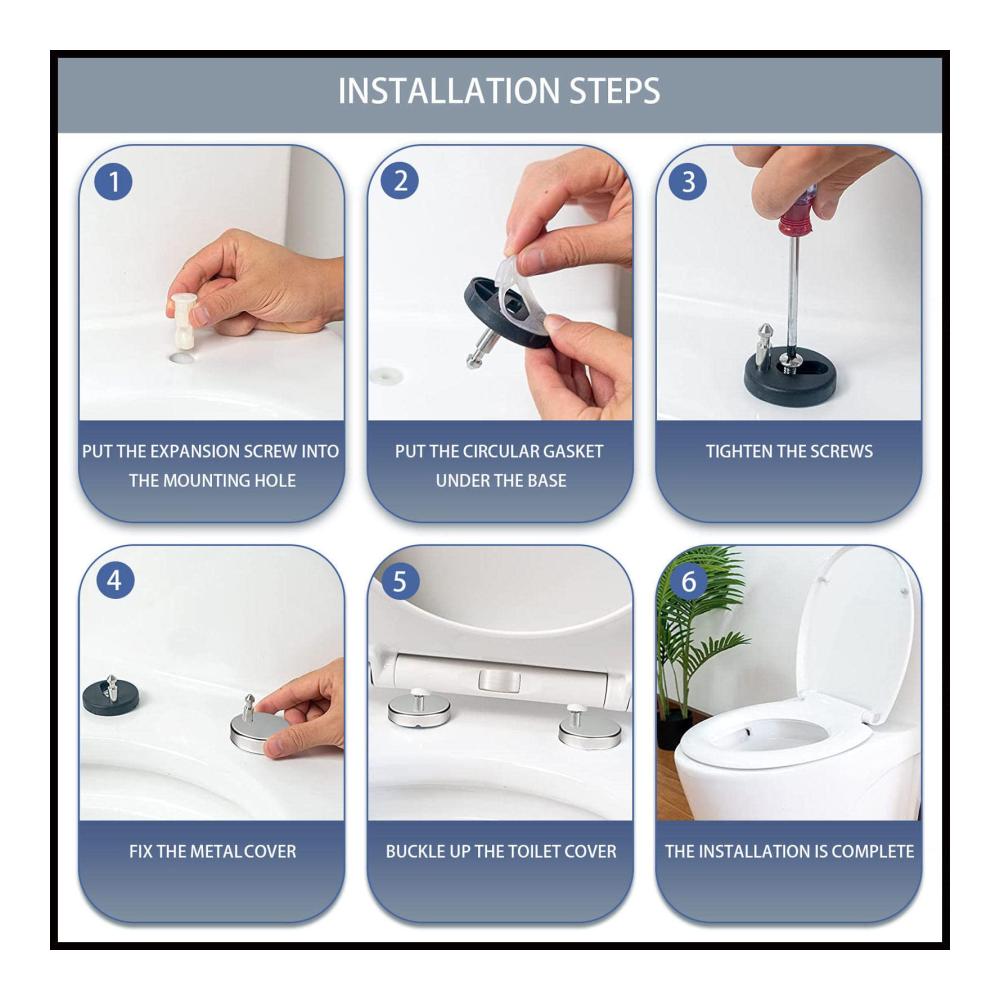 INSTALLATION STEPS

1

PUT THE EXPANSION SCREW INTO THE MOUNTING HOLE

2

PUT THE CIRCULAR GASKET UNDER THE BASE

3

TIGHTEN THE SCREWS

4

FIX THE METALCOVER

5

BUCKLE UP THE TOILET COVER

6

THE INSTALLATION IS COMPLETE