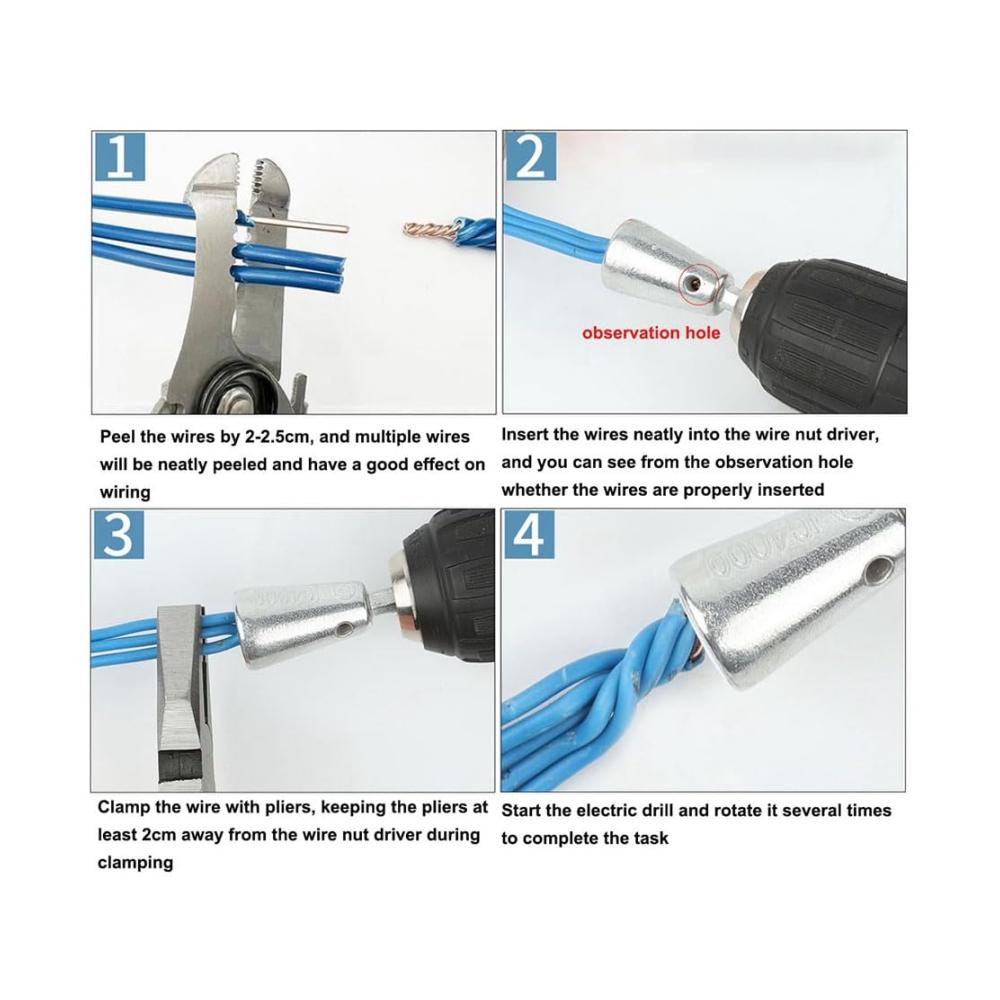 1

Peel the wires by 2-2.5cm, and multiple wires will be neatly peeled and have a good effect on wiring

2

observation hole

Insert the wires neatly into the wire nut driver, and you can see from the observation hole whether the wires are properly inserted

3

Clamp the wire with pliers, keeping the pliers at least 2cm away from the wire nut driver during clamping

4

Start the electric drill and rotate it several times to complete the task