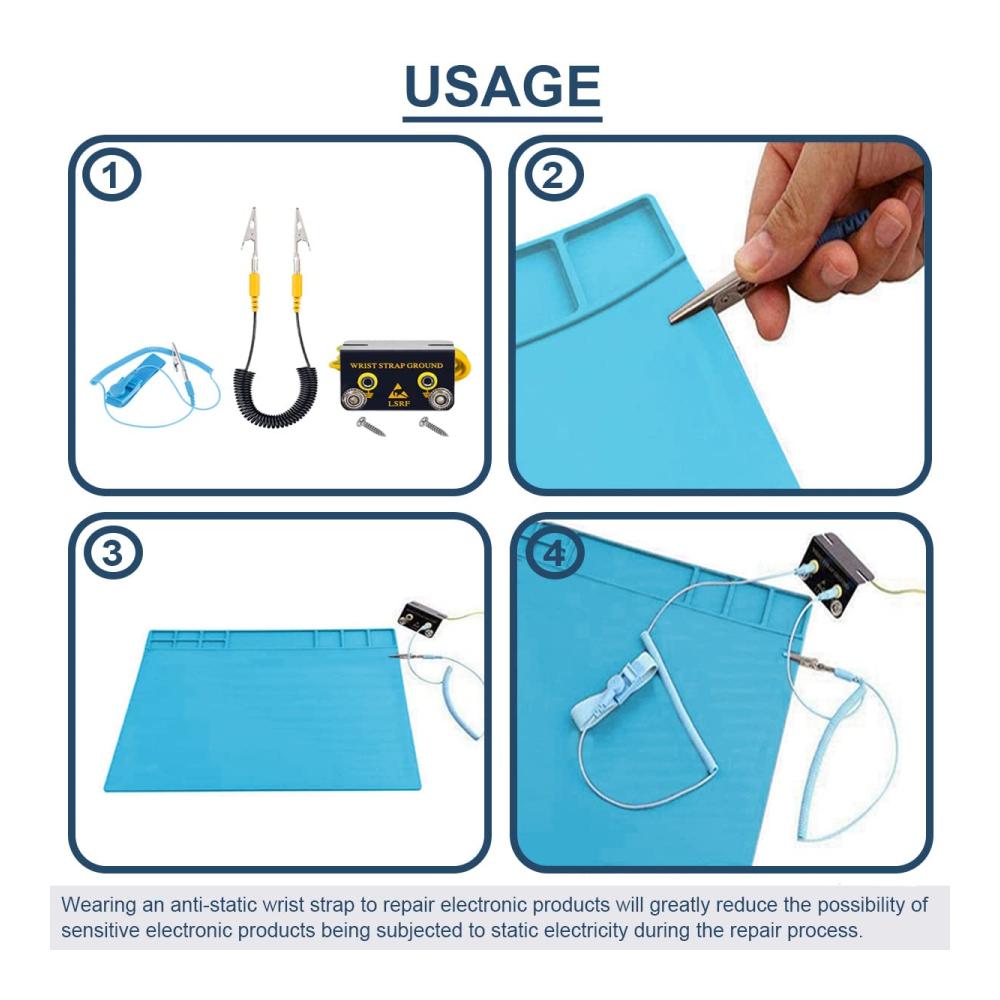 USAGE

1

WRIST STRAP GROUND
LSRF

2

3

4

Wearing an anti-static wrist strap to repair electronic products will greatly reduce the possibility of sensitive electronic products being subjected to static electricity during the repair process.