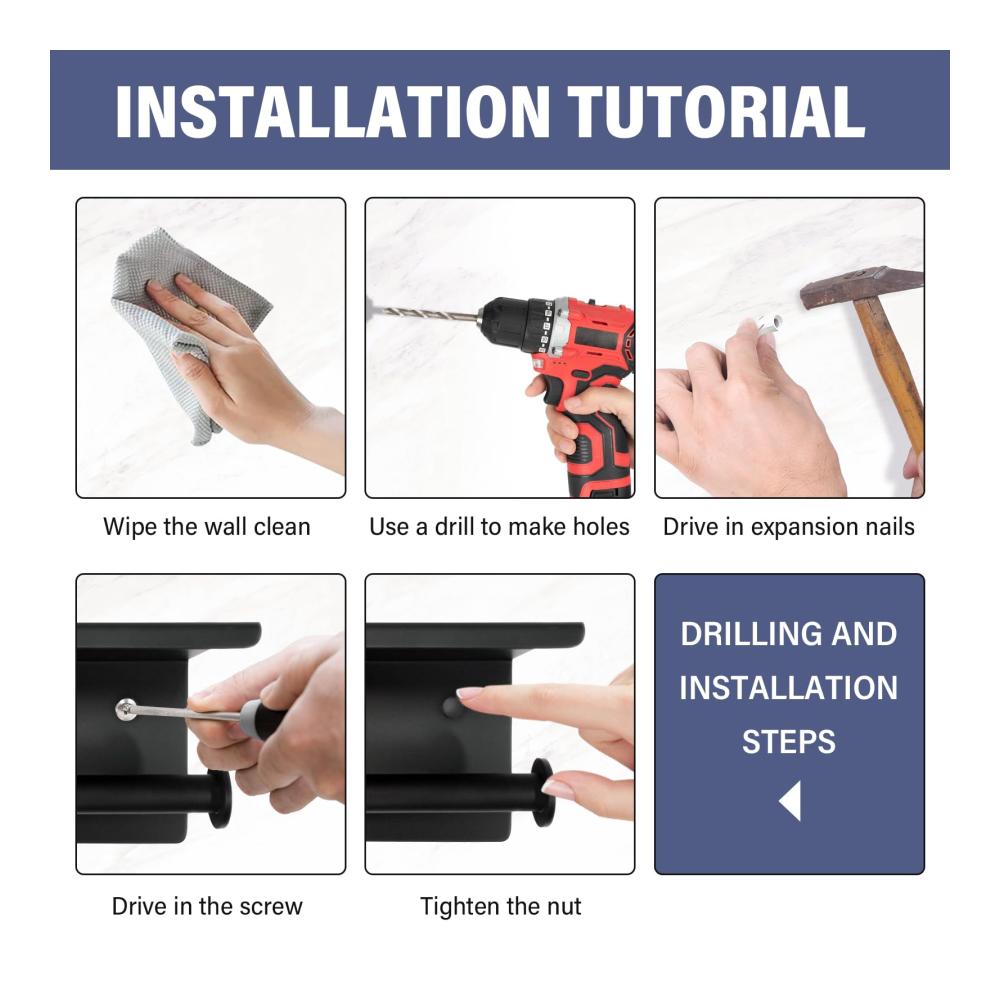 INSTALLATION TUTORIAL

Wipe the wall clean

Use a drill to make holes

Drive in expansion nails

Drive in the screw

Tighten the nut

DRILLING AND INSTALLATION STEPS