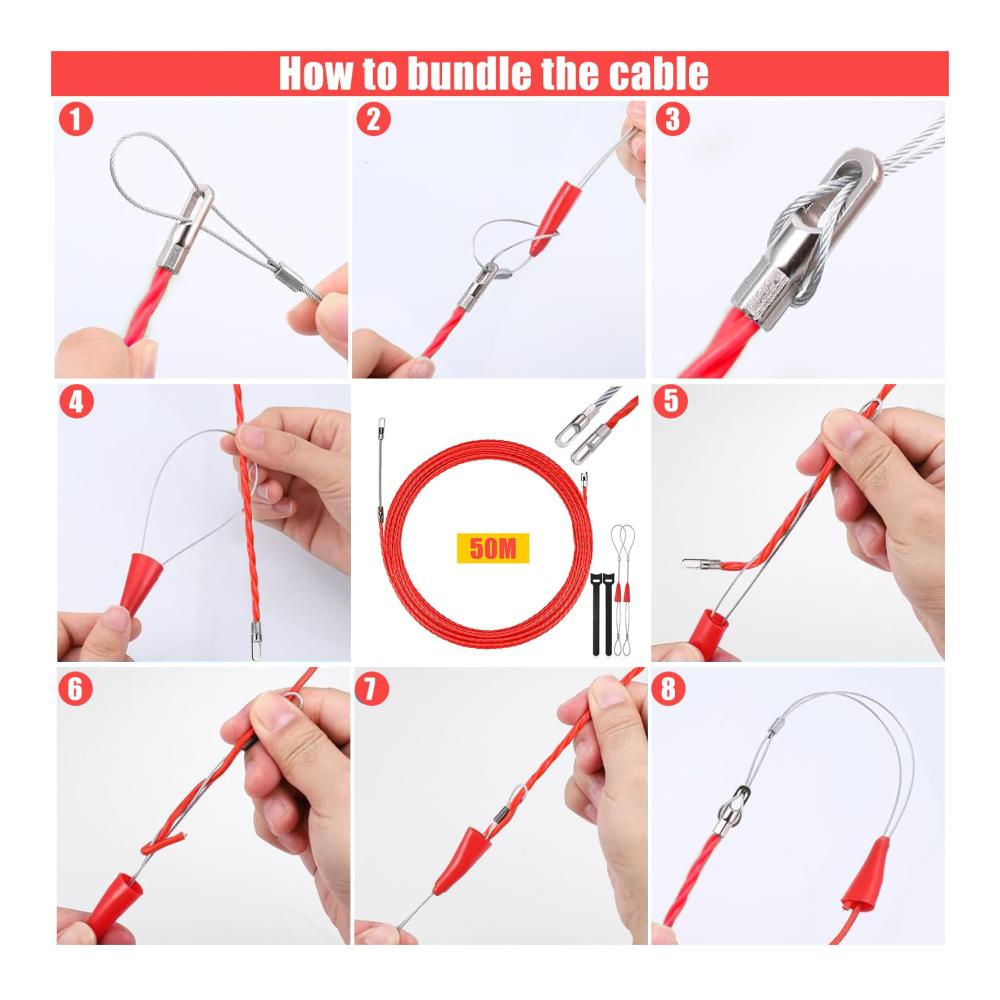 How to bundle the cable

1

2

3

4

50M

5

6

7

8