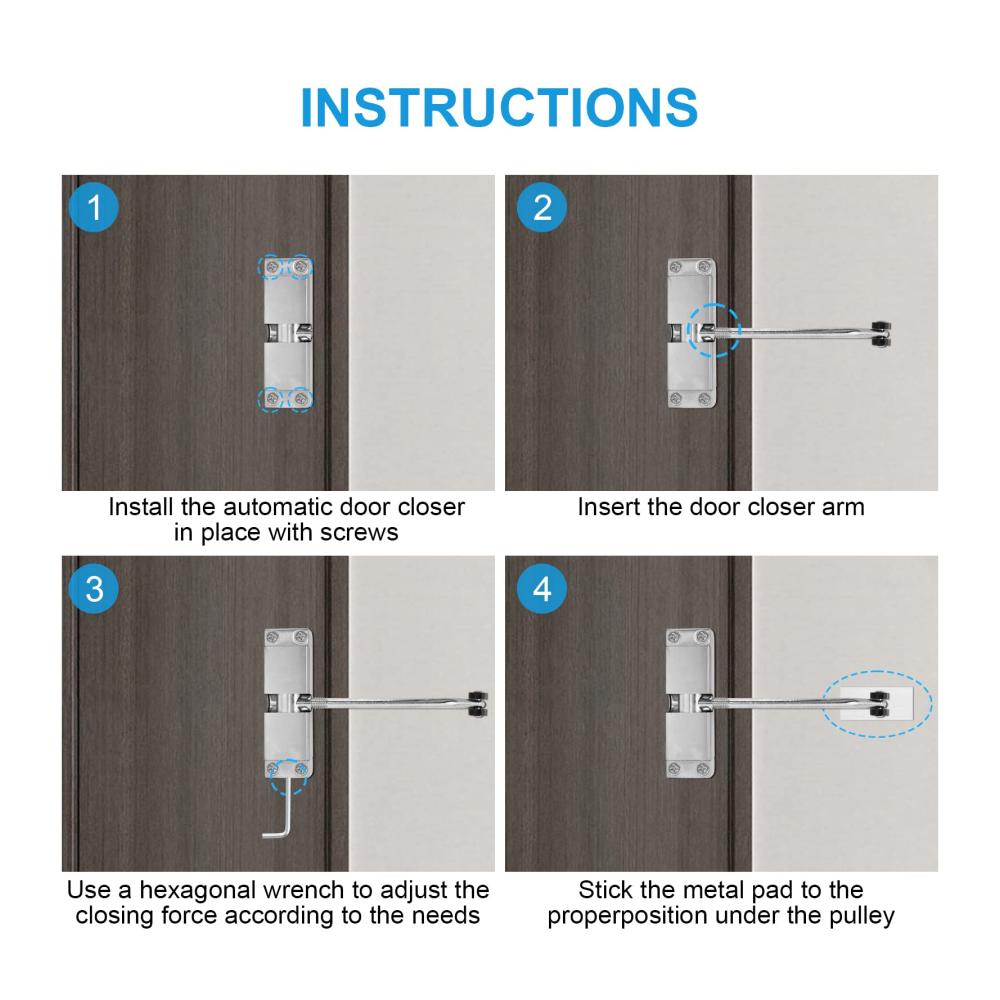 INSTRUCTIONS

1

Install the automatic door closer in place with screws

2

Insert the door closer arm

3

Use a hexagonal wrench to adjust the closing force according to the needs

4

Stick the metal pad to the properposition under the pulley