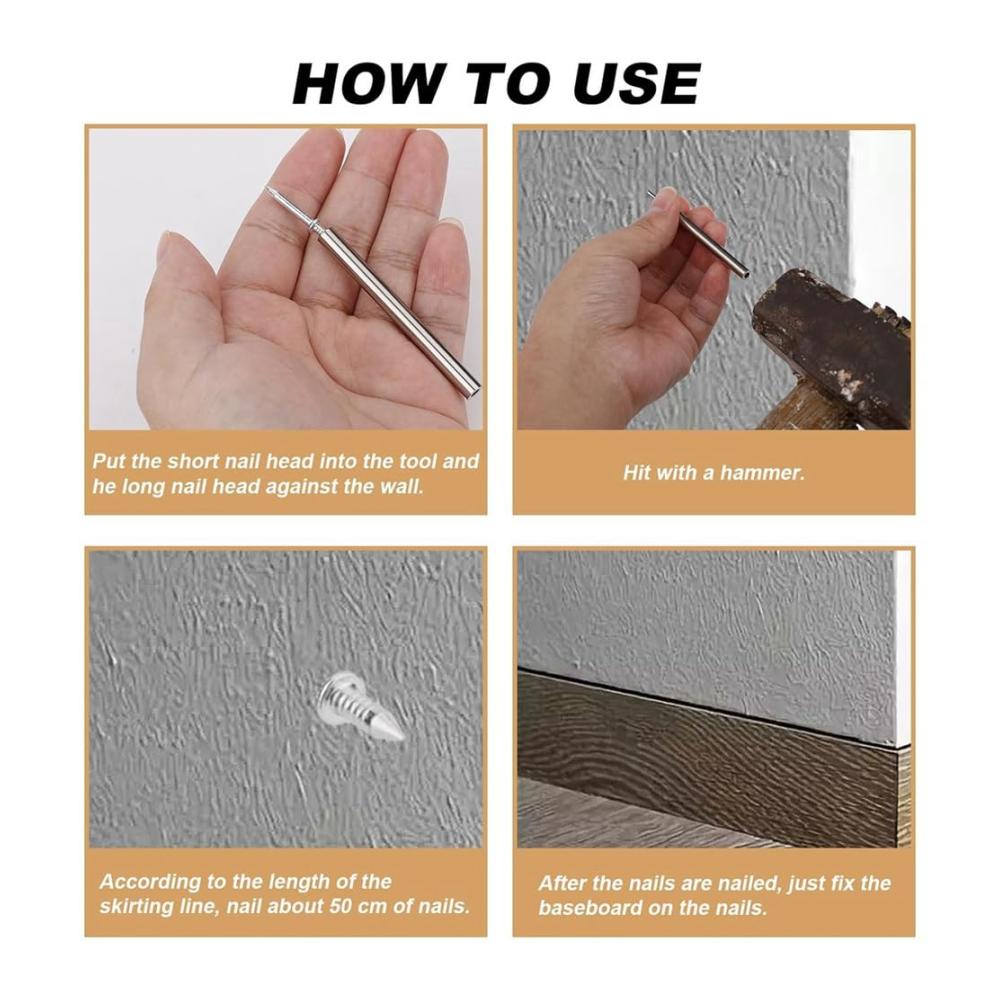 HOW TO USE

Put the short nail head into the tool and he long nail head against the wall.

Hit with a hammer.

According to the length of the skirting line, nail about 50 cm of nails.

After the nails are nailed, just fix the baseboard on the nails.