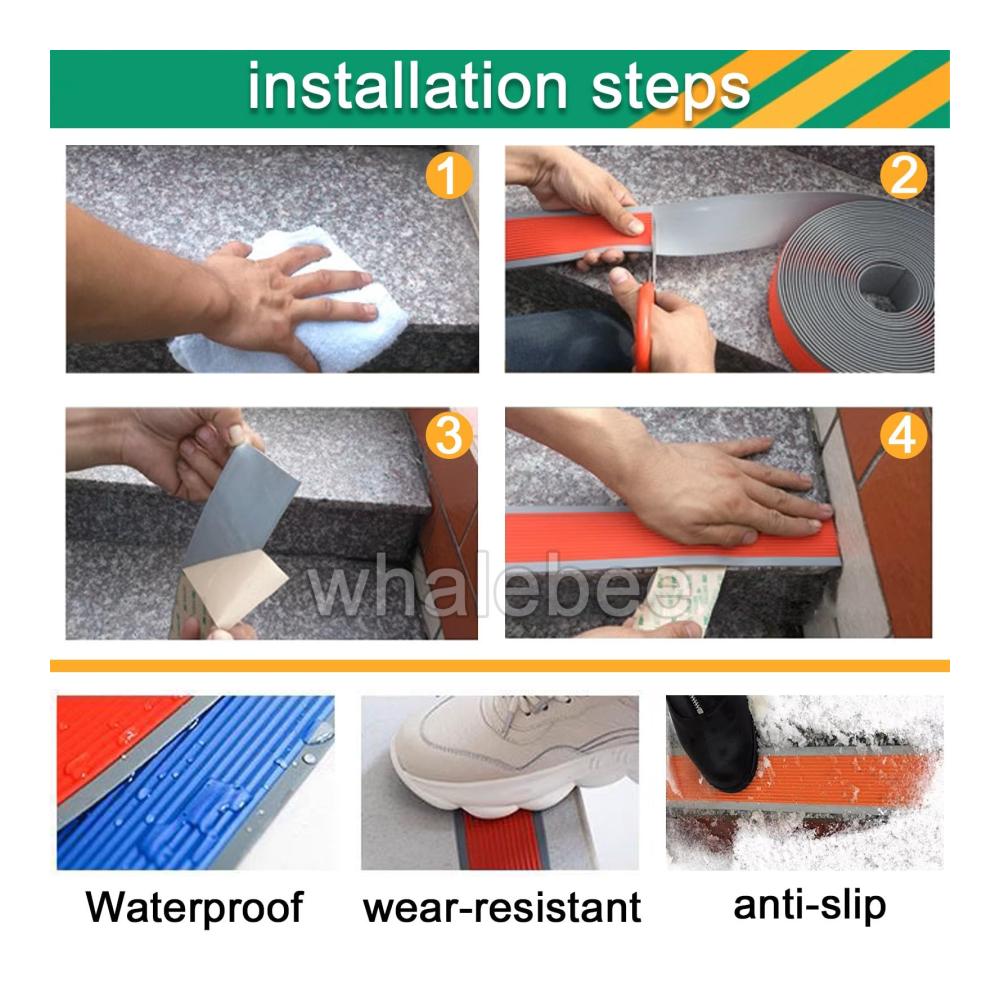 installation steps

1

2

3

4

whalebee

Waterproof

wear-resistant

anti-slip