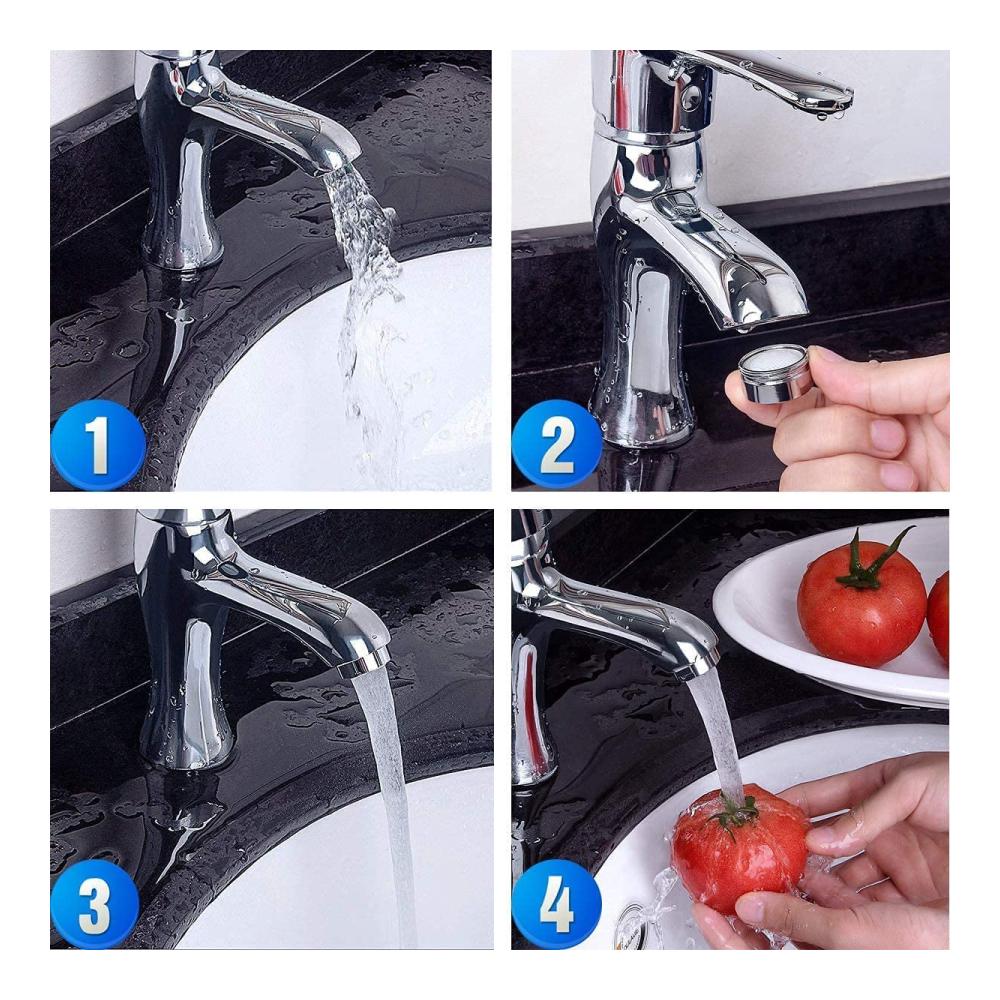 1
2
3
4