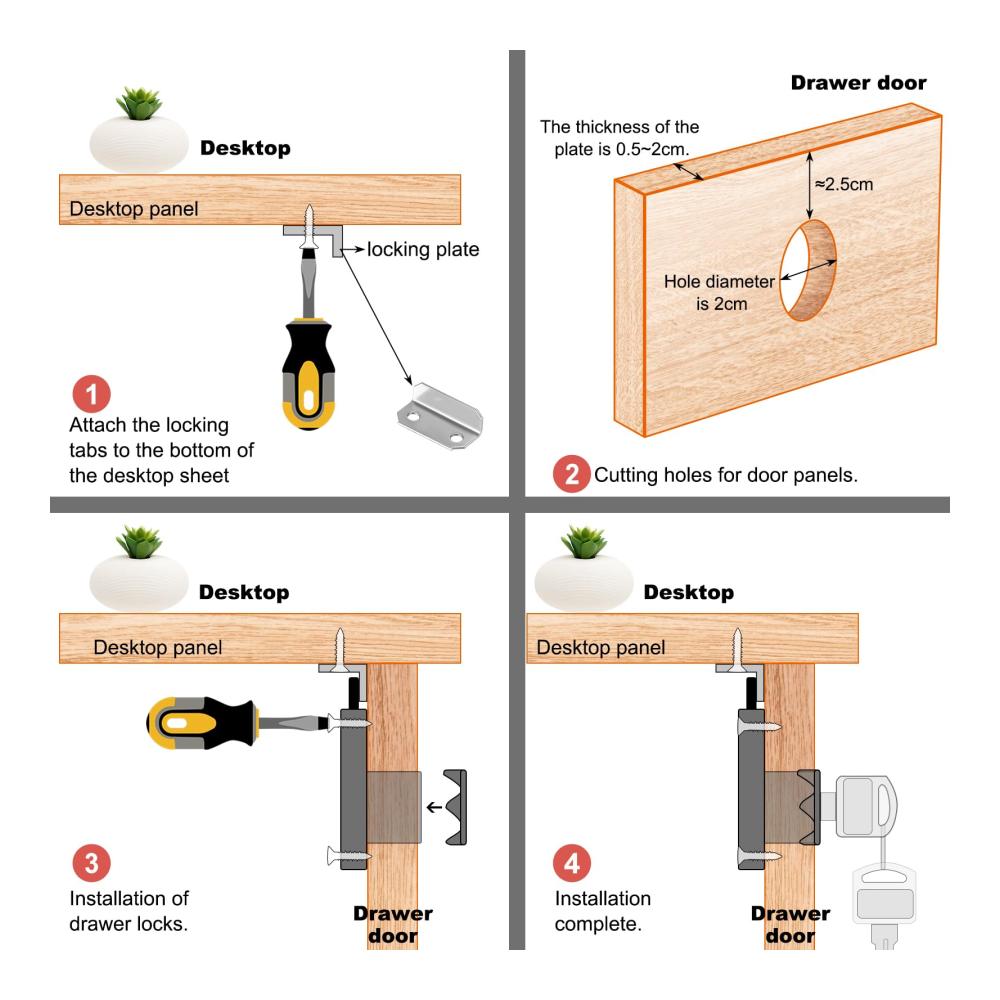 Desktop

Desktop panel

locking plate

1

Attach the locking tabs to the bottom of the desktop sheet

Drawer door

The thickness of the plate is 0.5~2cm.

≈2.5cm

Hole diameter is 2cm

2 Cutting holes for door panels.

Desktop

Desktop panel

3

Installation of drawer locks.

Drawer door

Desktop

Desktop panel

4

Installation complete.

Drawer door