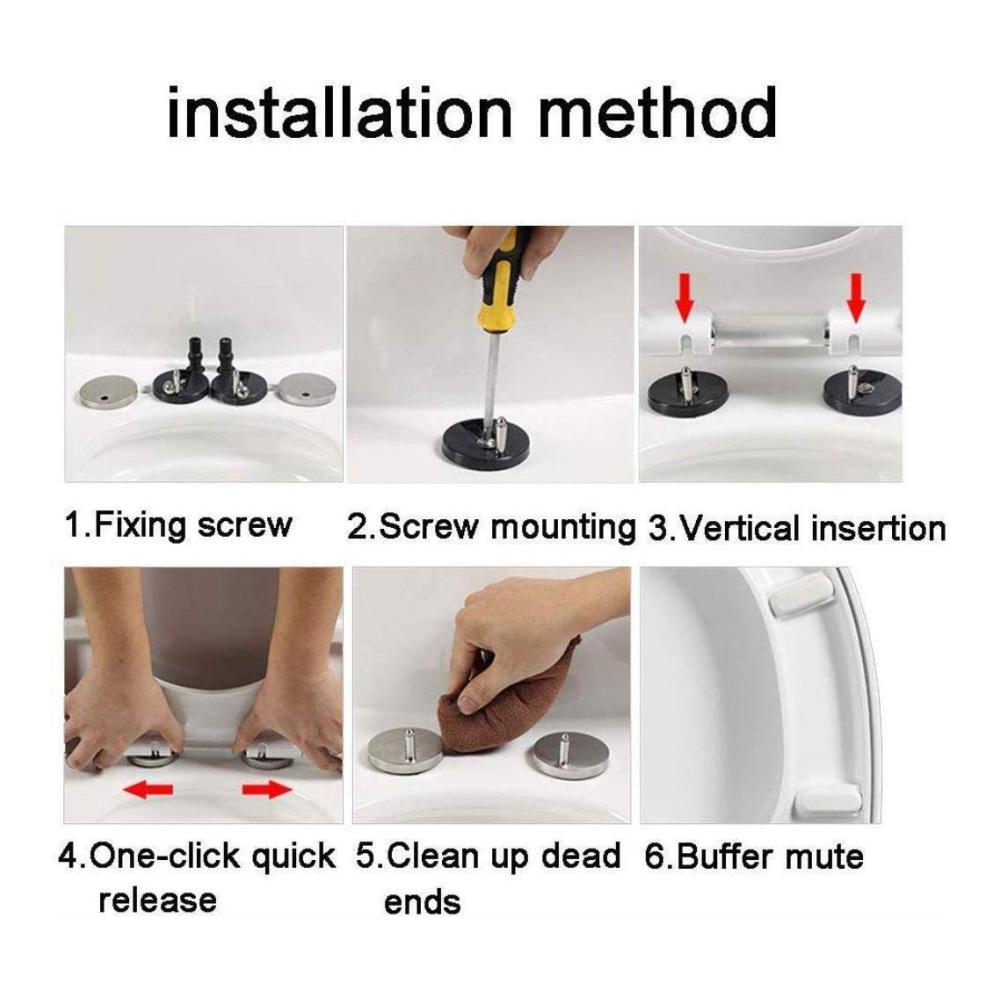 installation method

1.Fixing screw

2.Screw mounting

3.Vertical insertion

4.One-click quick release

5.Clean up dead ends

6.Buffer mute