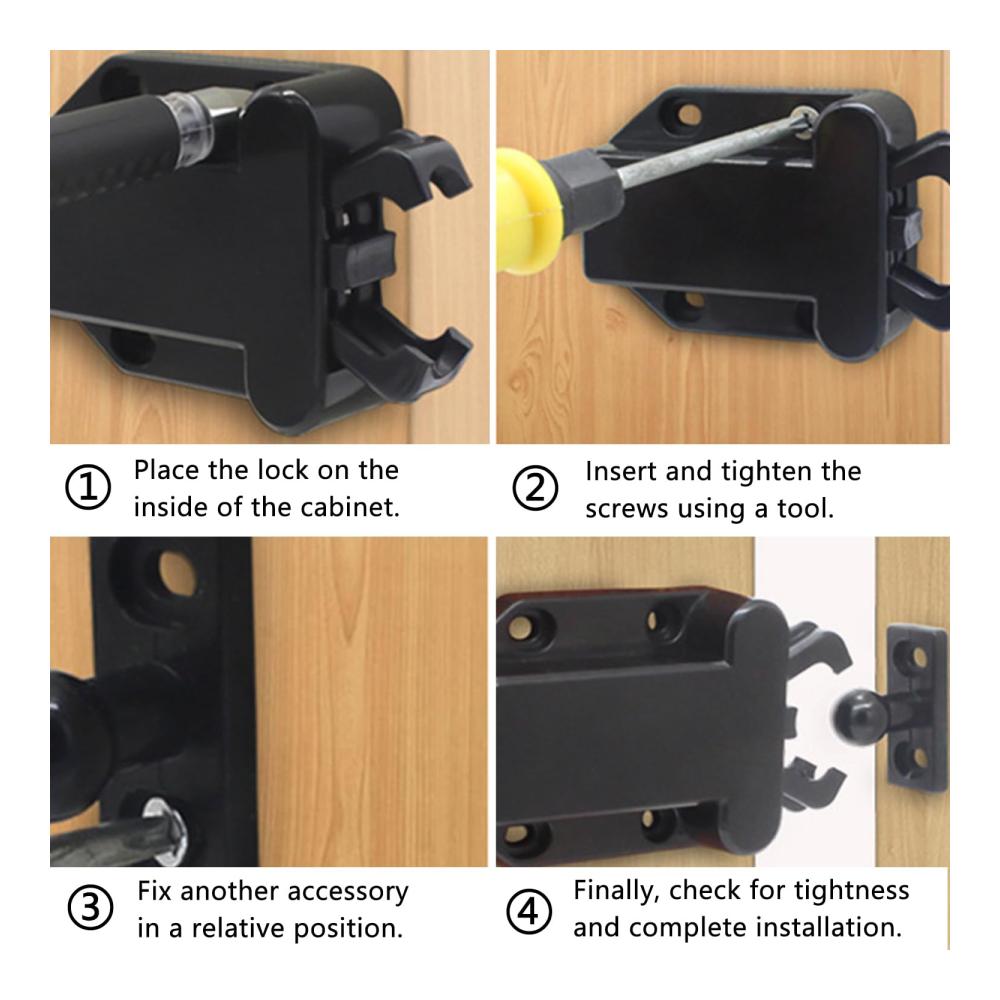 ① Place the lock on the inside of the cabinet.

② Insert and tighten the screws using a tool.

③ Fix another accessory in a relative position.

④ Finally, check for tightness and complete installation.