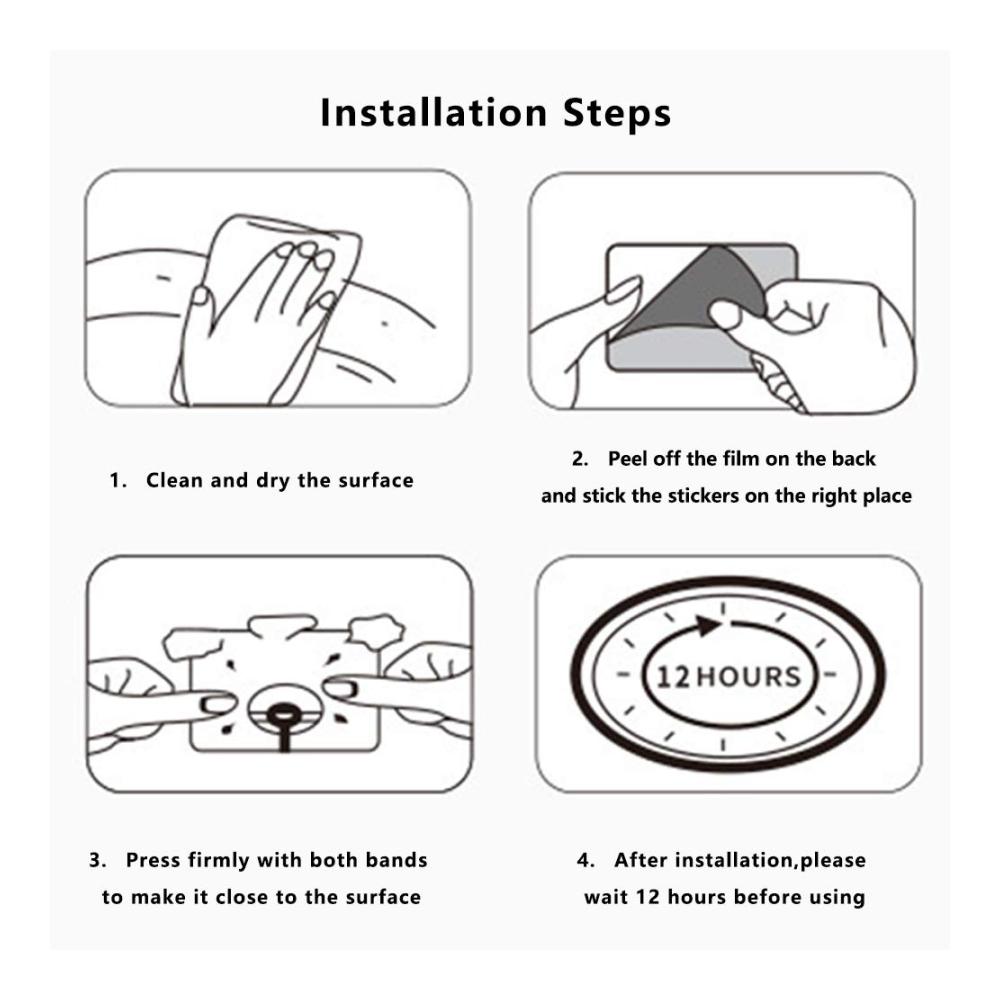 Installation Steps

1. Clean and dry the surface

2. Peel off the film on the back and stick the stickers on the right place

12 HOURS

3. Press firmly with both bands to make it close to the surface

4. After installation,please wait 12 hours before using