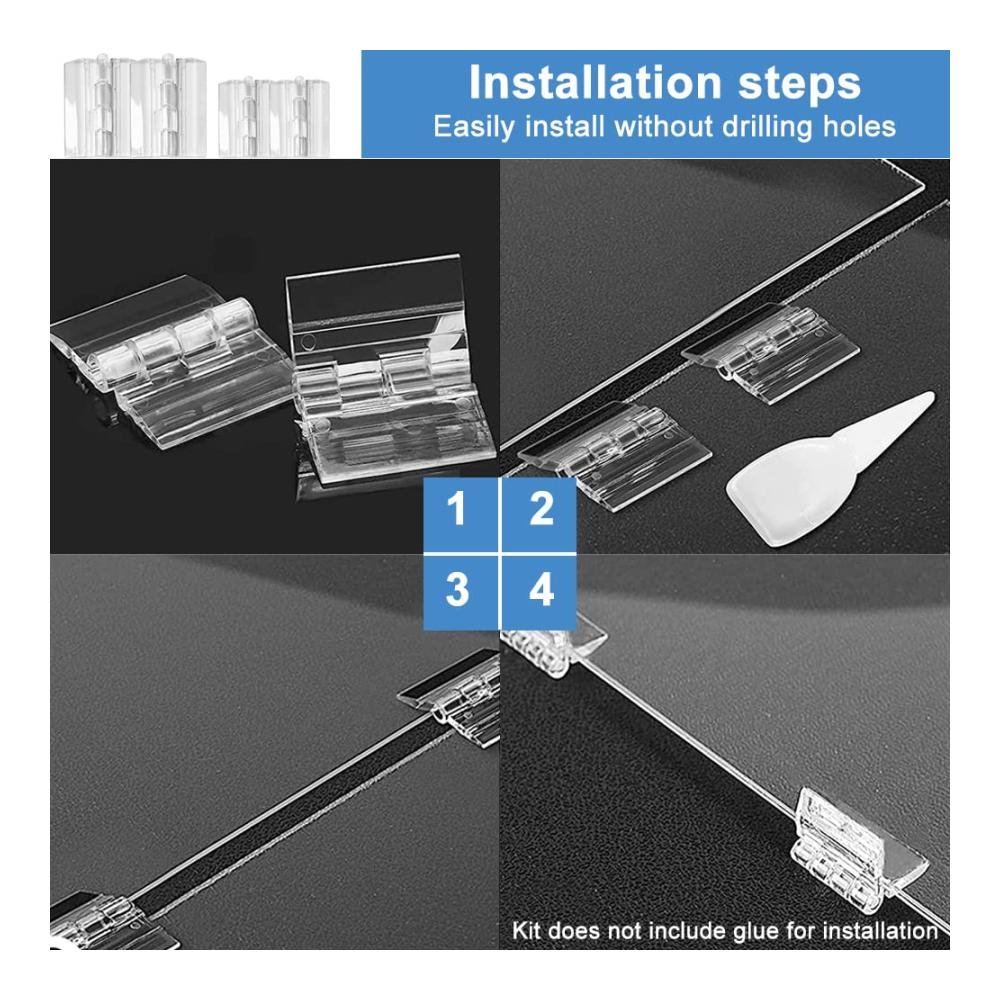 Installation steps
Easily install without drilling holes

1
2
3
4

Kit does not include glue for installation