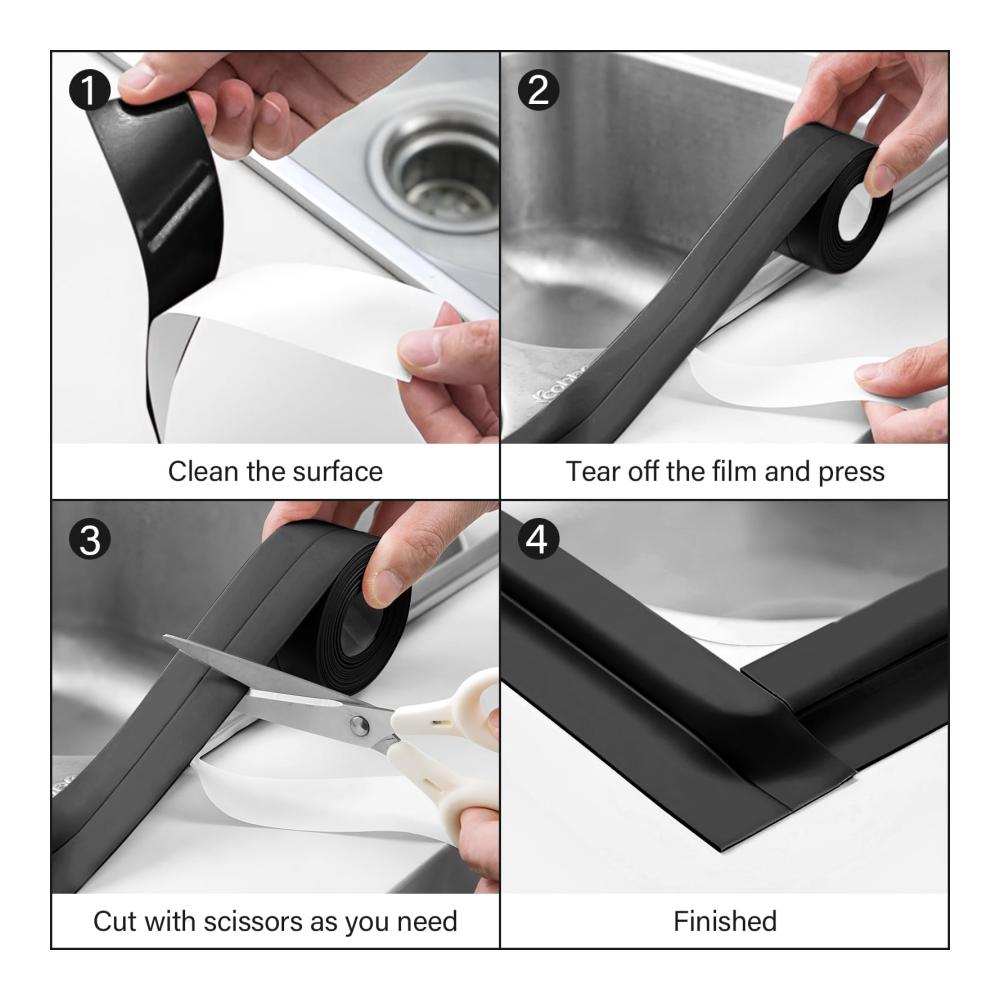 1

Clean the surface

2

Tear off the film and press

3

Cut with scissors as you need

4

Finished