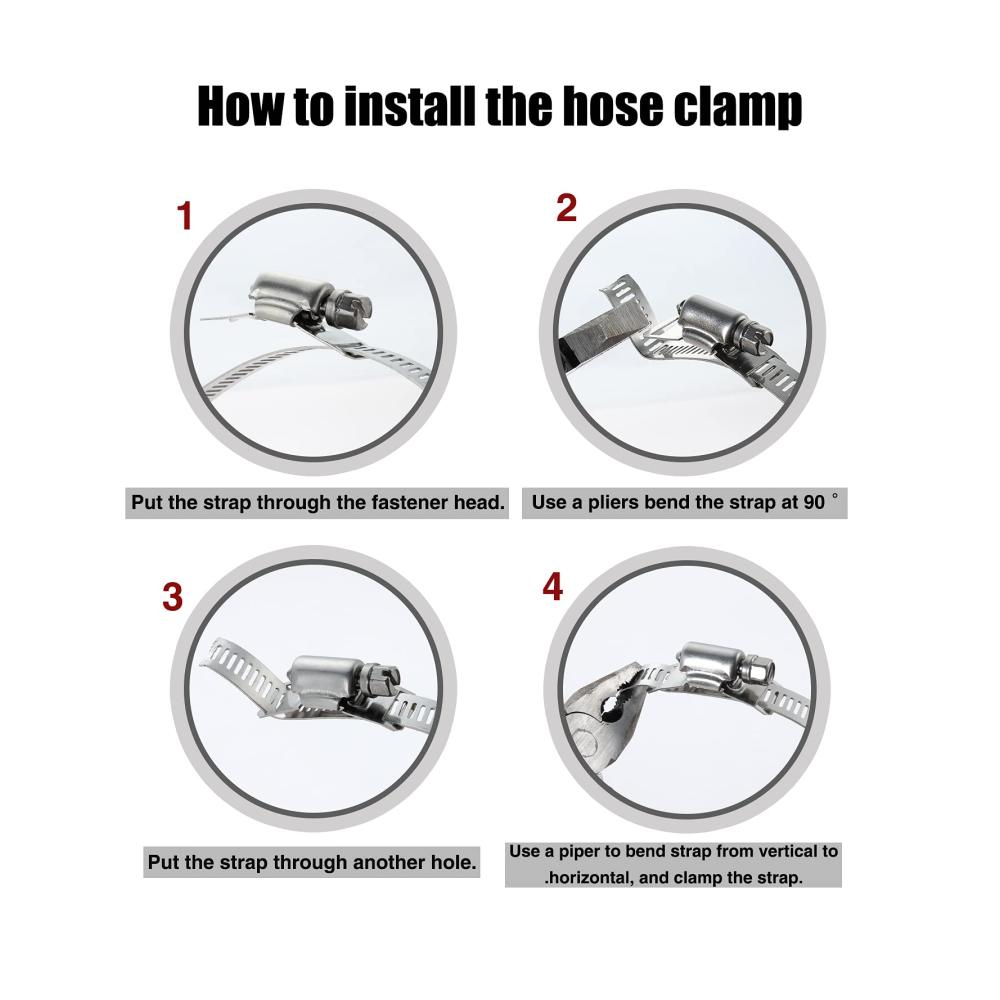 How to install the hose clamp

1

Put the strap through the fastener head.

2

Use a pliers bend the strap at 90 °

3

Put the strap through another hole.

4

Use a piper to bend strap from vertical to .horizontal, and clamp the strap.