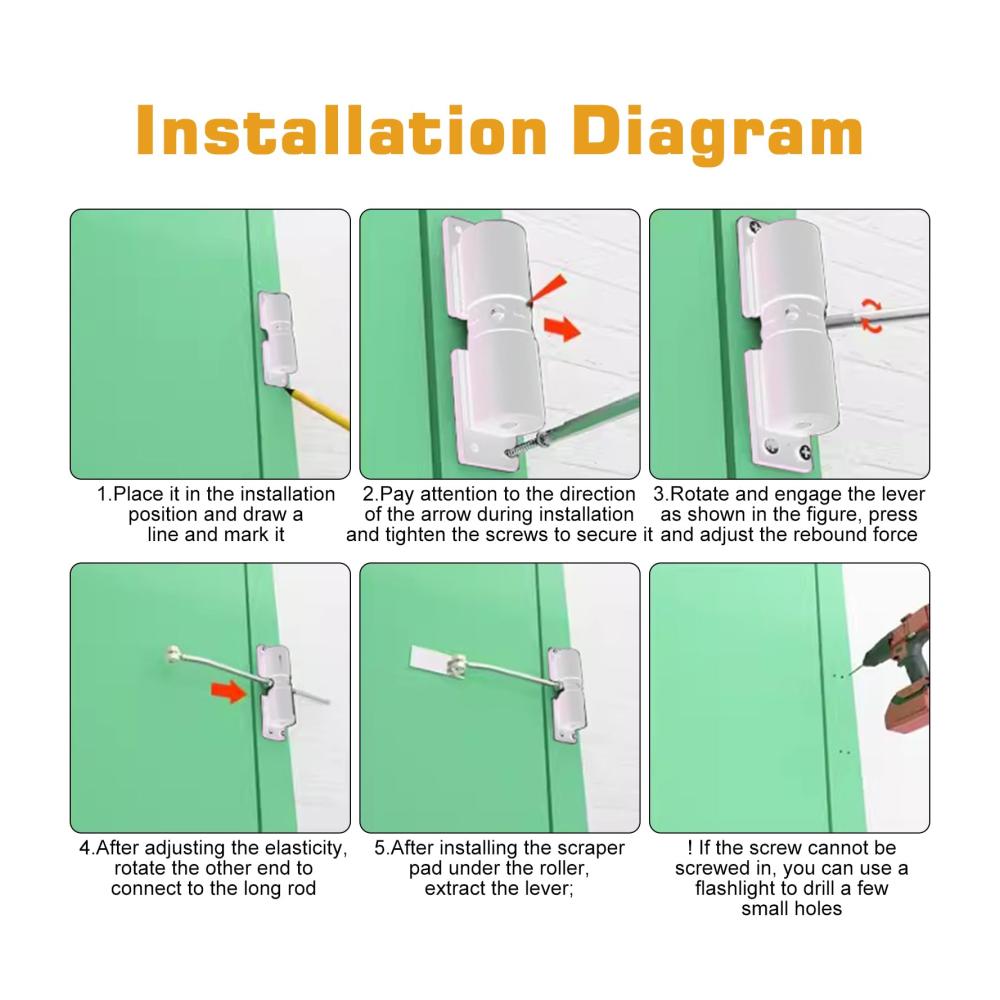 Installation Diagram

1.Place it in the installation position and draw a line and mark it

2.Pay attention to the direction of the arrow during installation and tighten the screws to secure it

3.Rotate and engage the lever as shown in the figure, press and adjust the rebound force

4.After adjusting the elasticity, rotate the other end to connect to the long rod

5.After installing the scraper pad under the roller, extract the lever;

! If the screw cannot be screwed in, you can use a flashlight to drill a few small holes