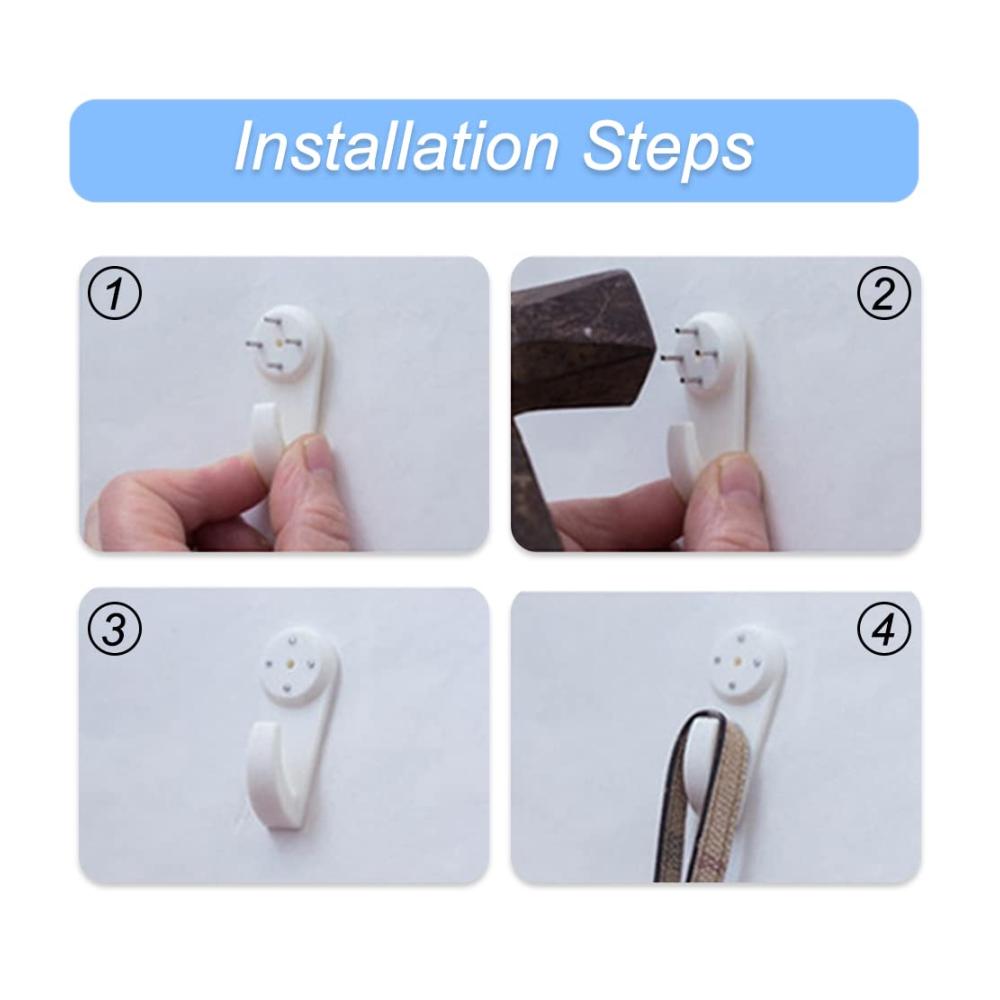 Installation Steps

①

②

③

④